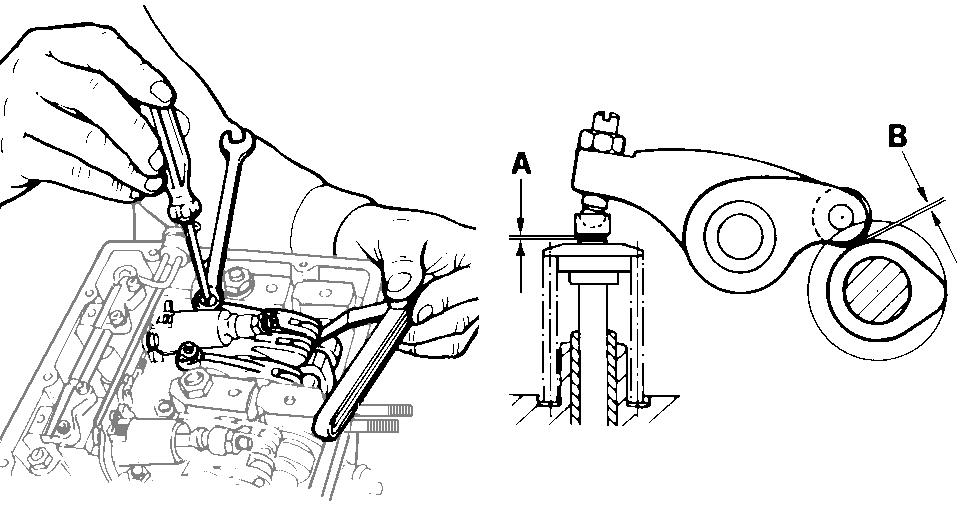 A

B