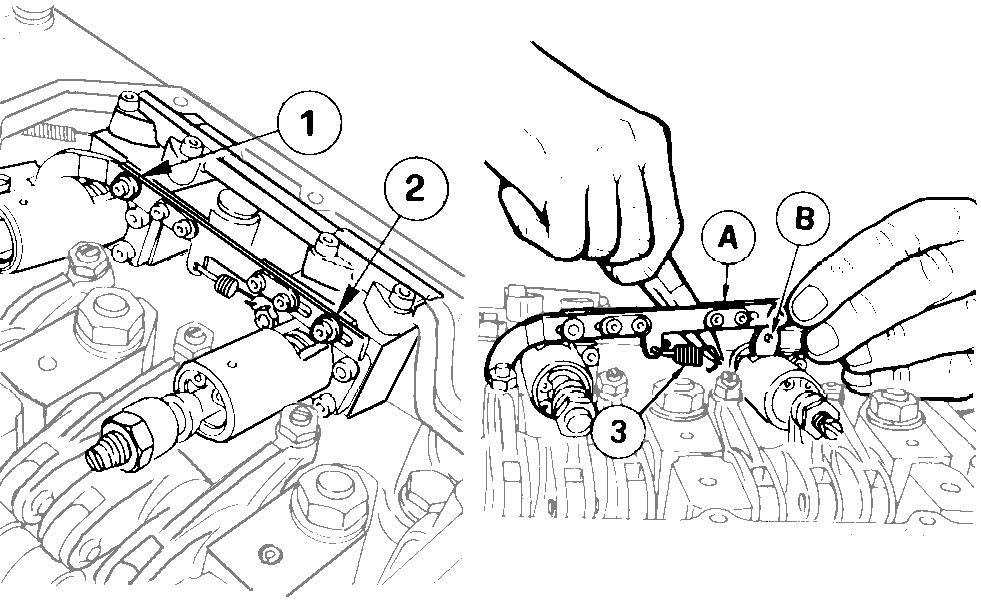 1
2
A
B
3