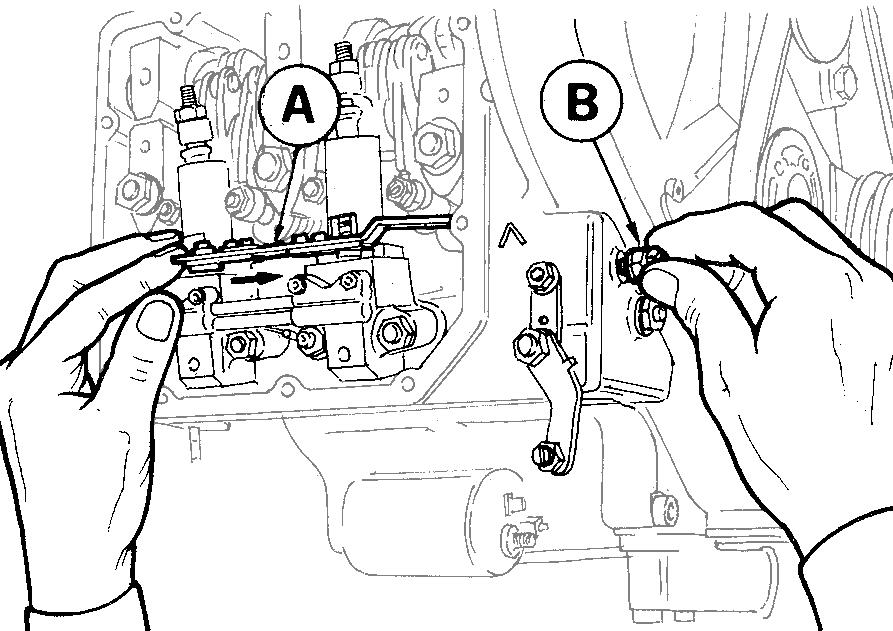 A

B