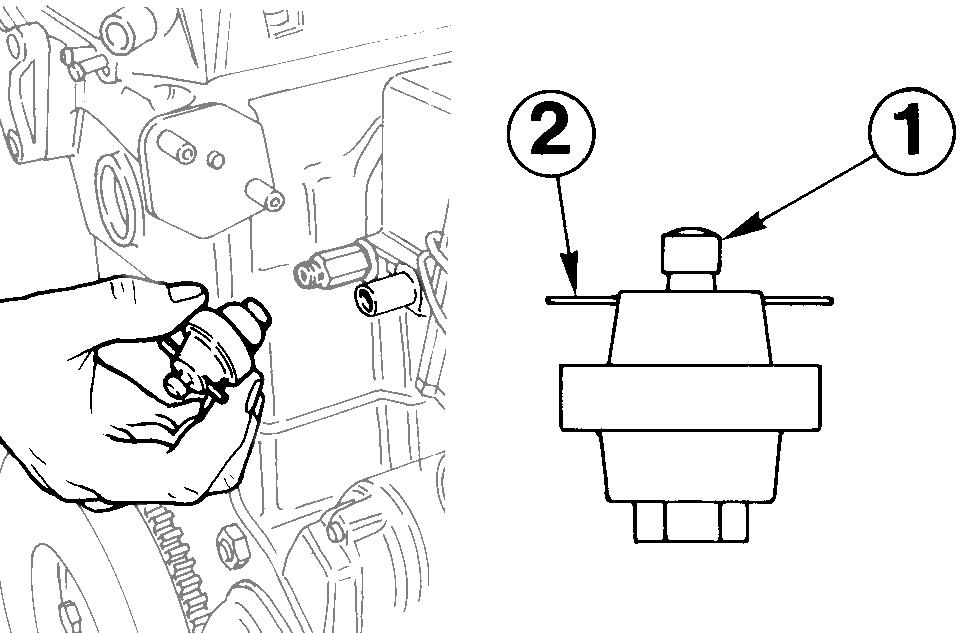 2

1