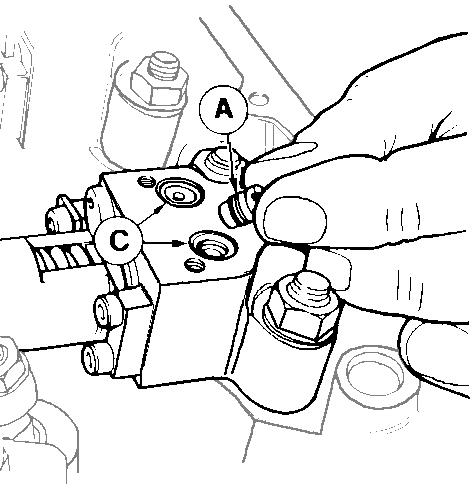 A
C