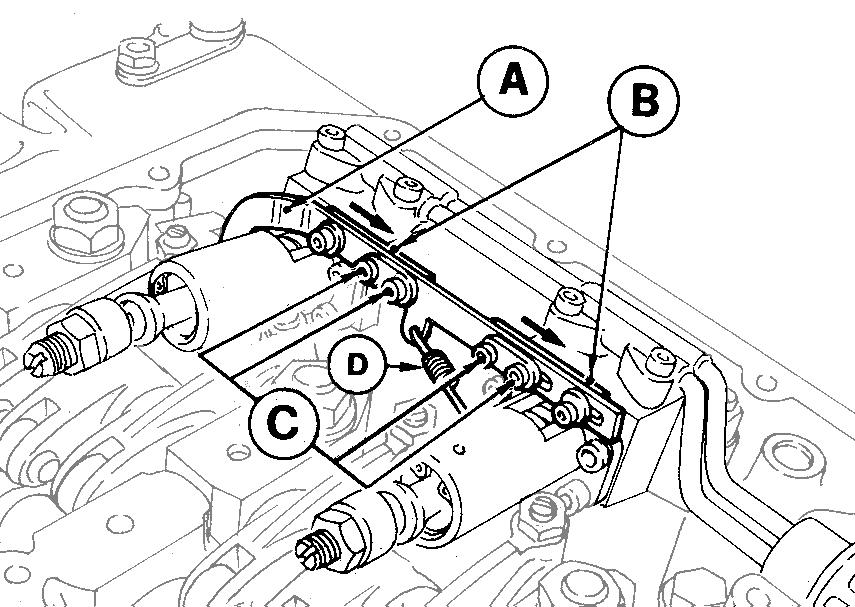 A
B
D
C