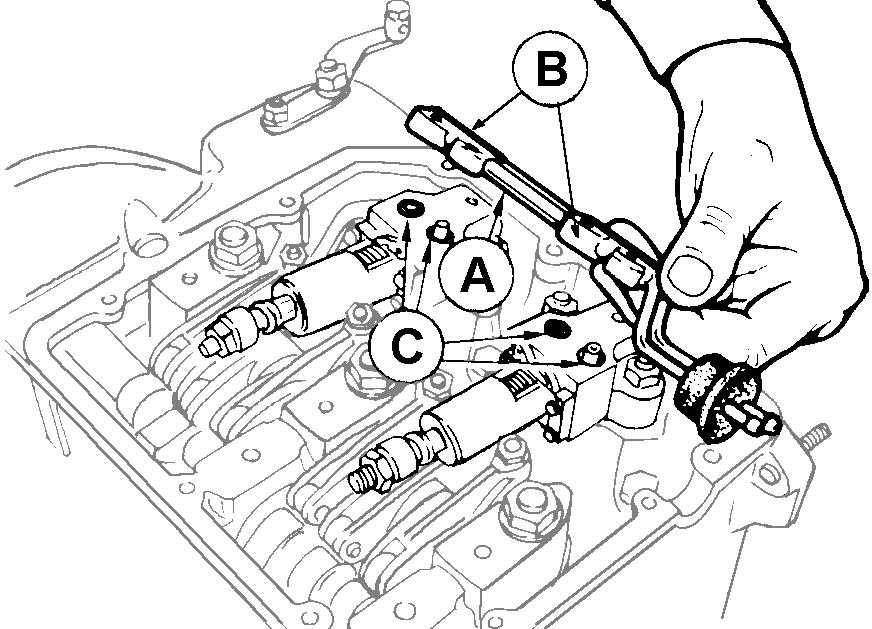 B
A
C