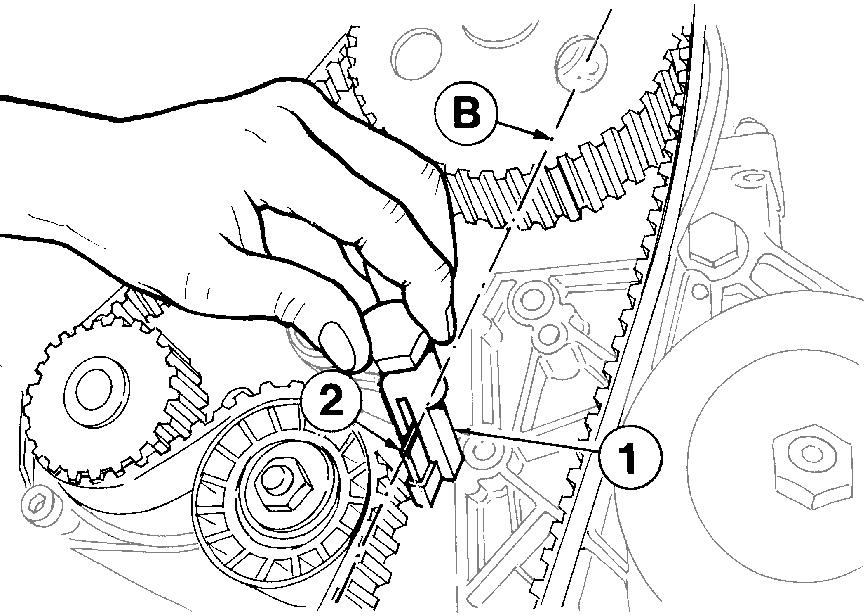 B
2
1