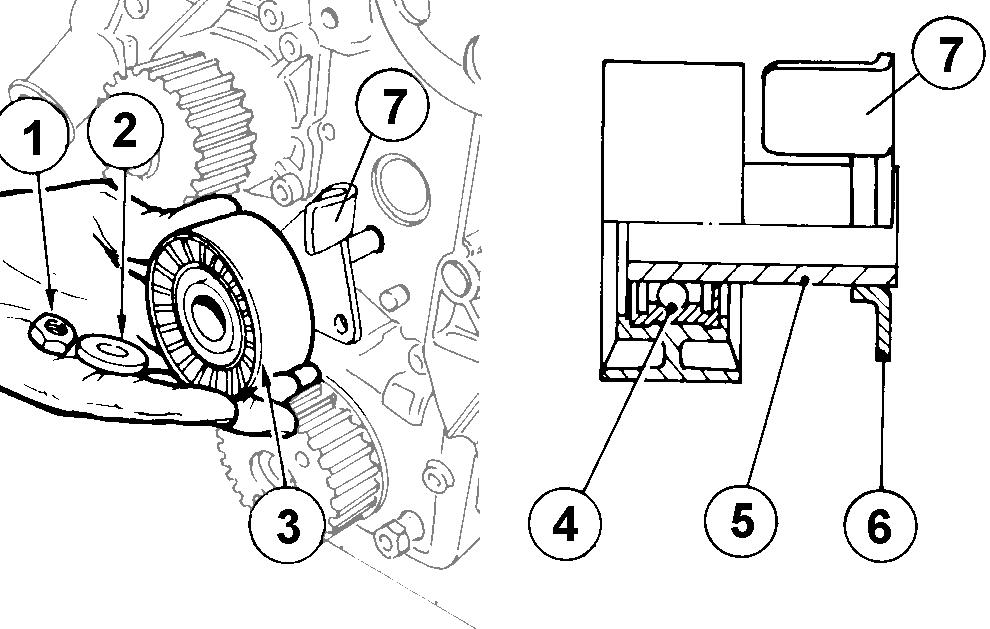 1
2
7
3
7
4
5
6