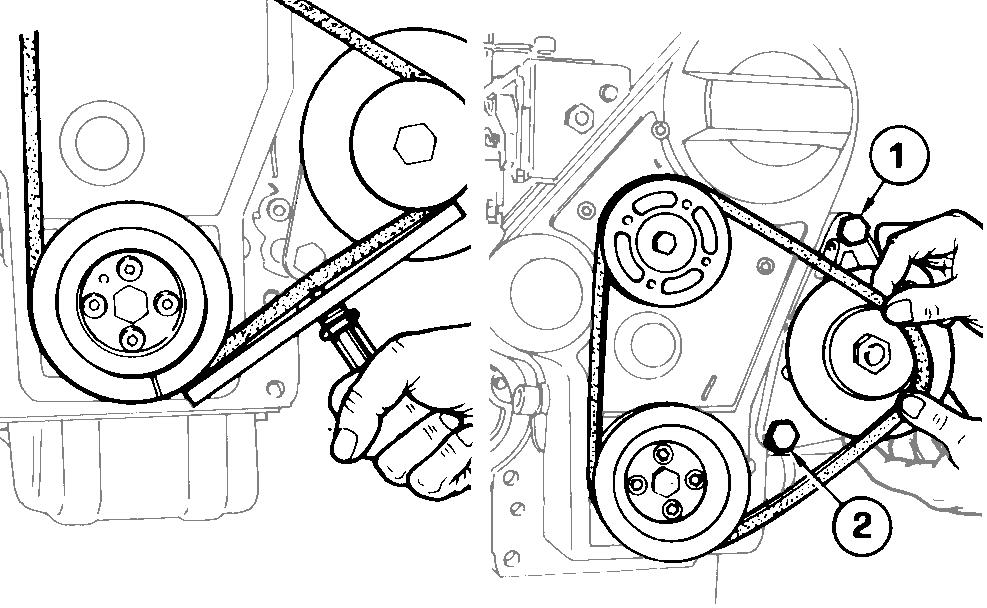 1

2