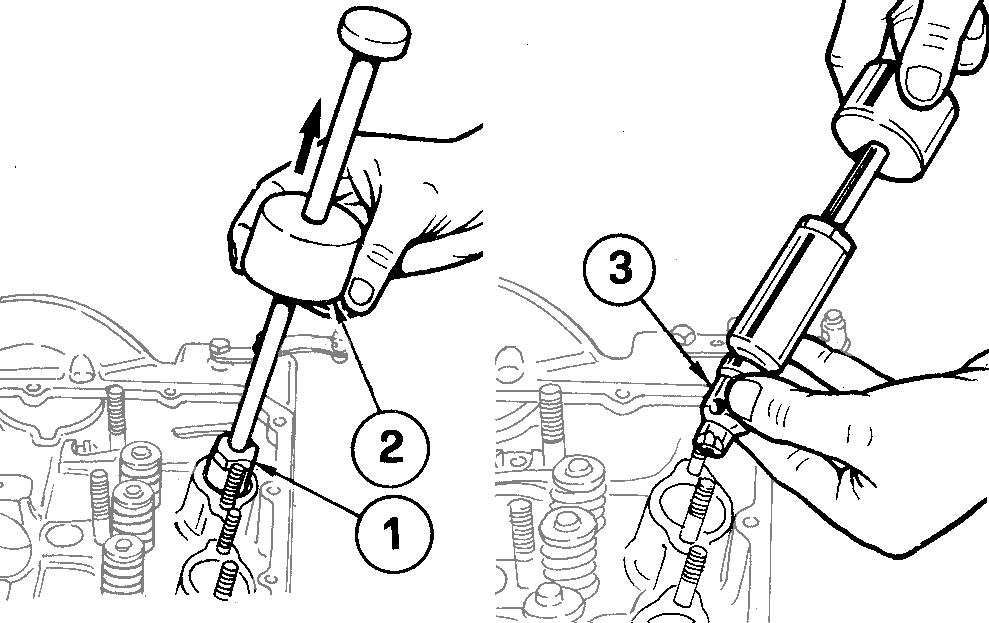 2
1
3