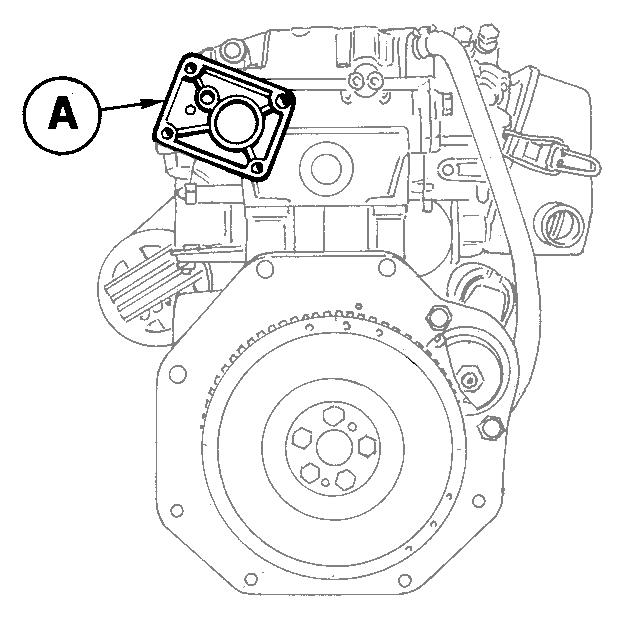 A