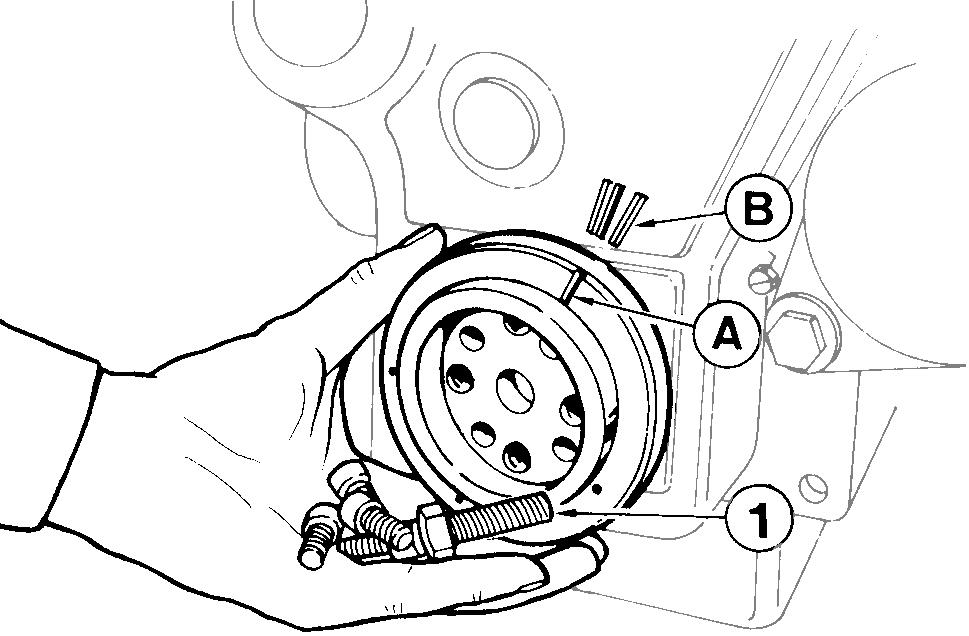 B
A
1