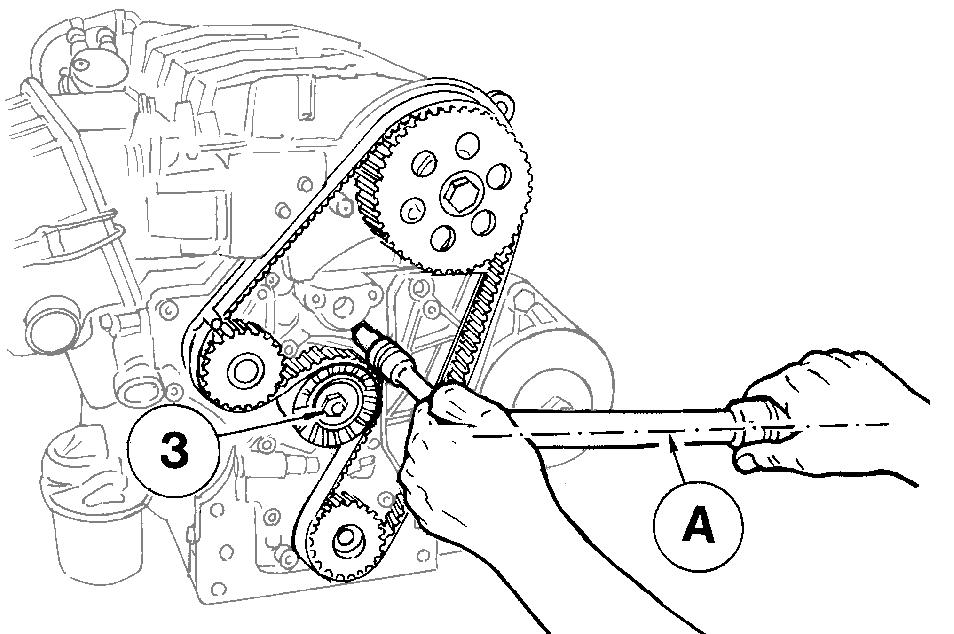 3

A