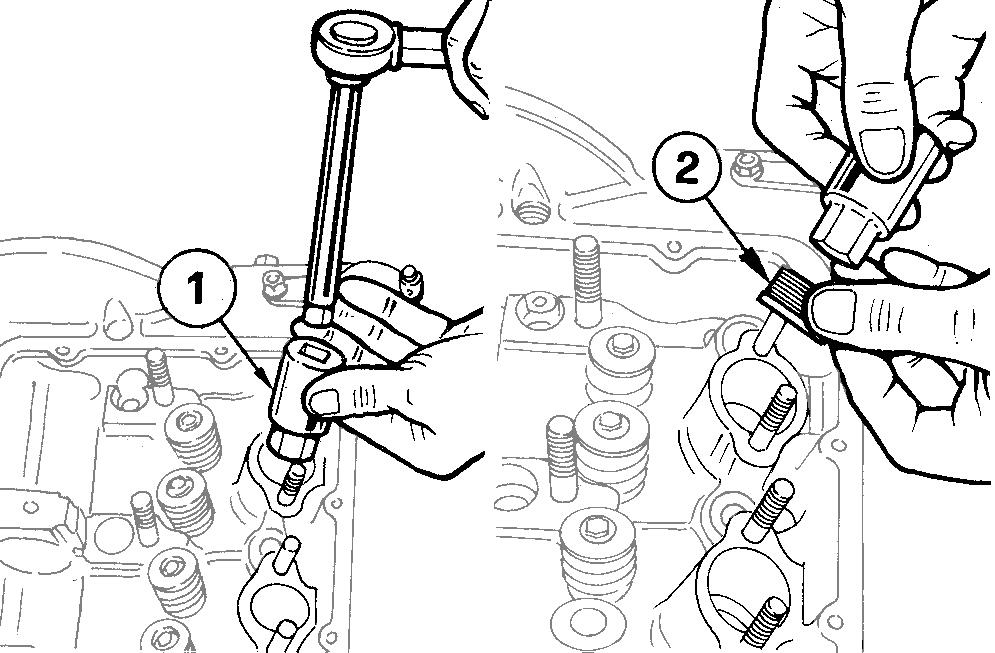 1

2