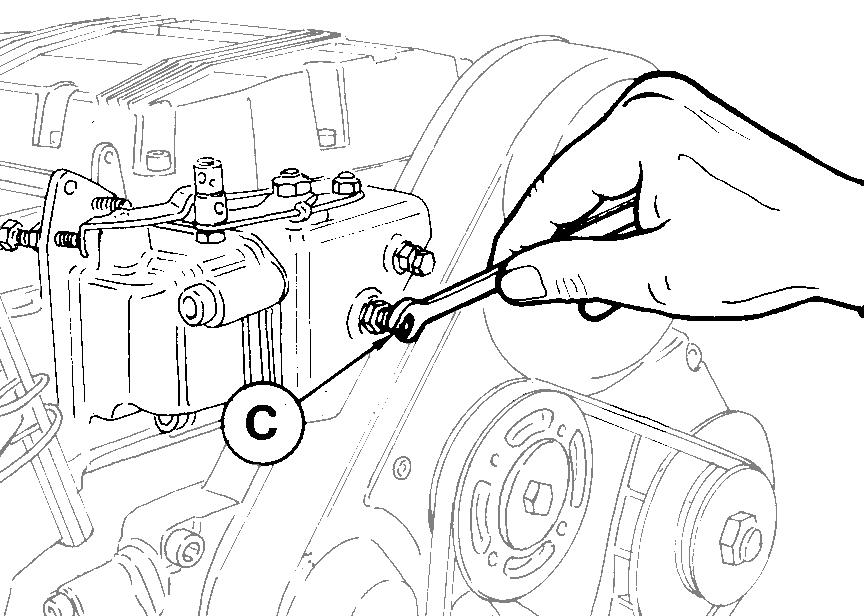 C