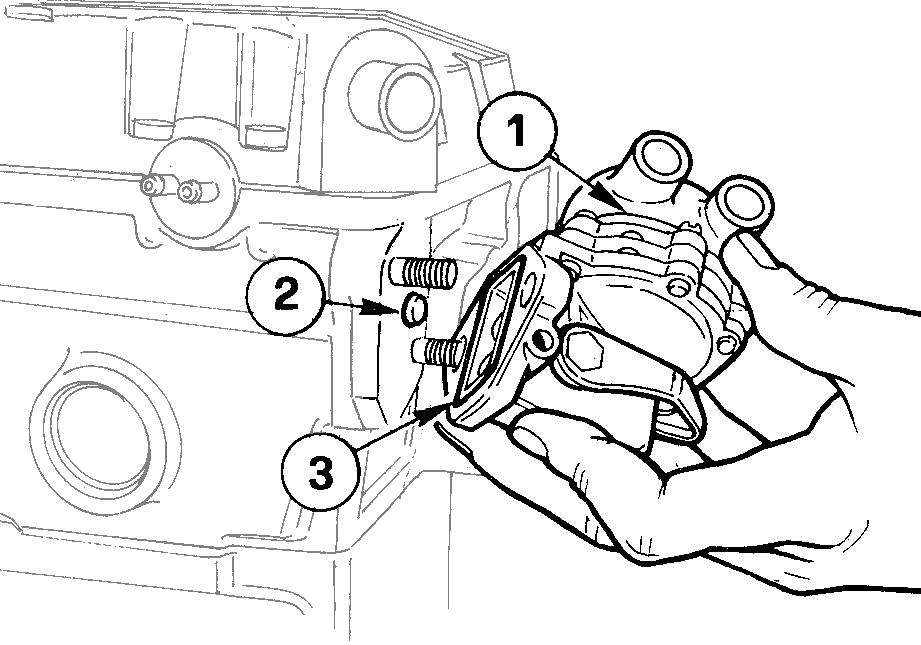 1
2
3