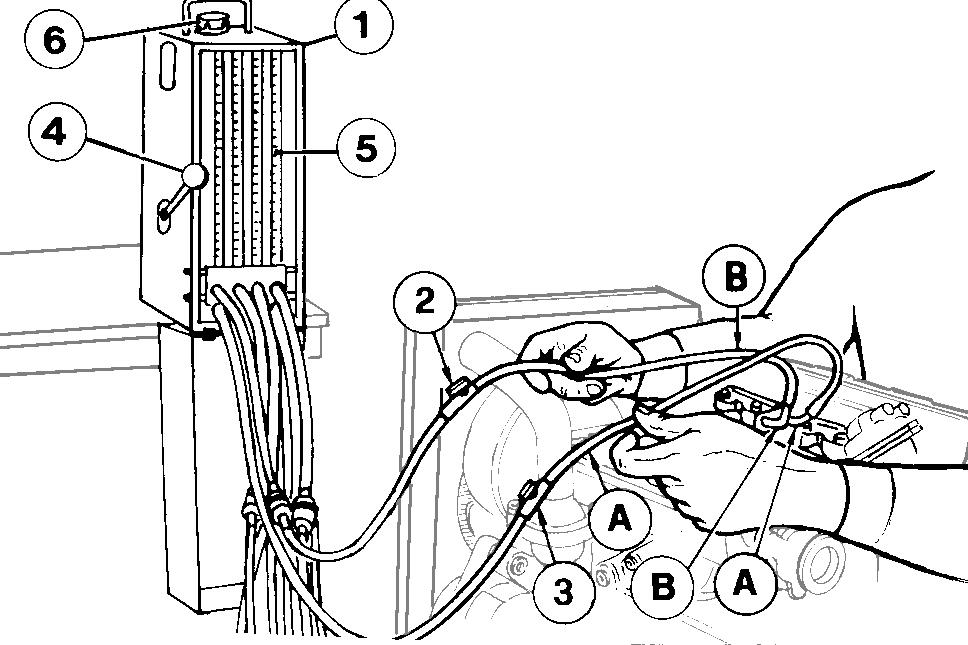 6
1
4
5
2
B
A
3
B
A