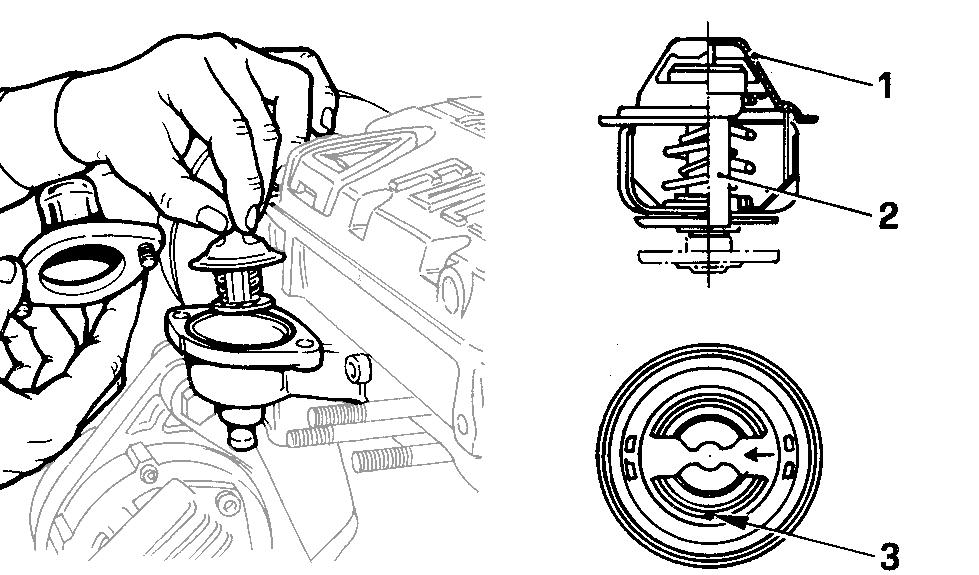 1
2
3