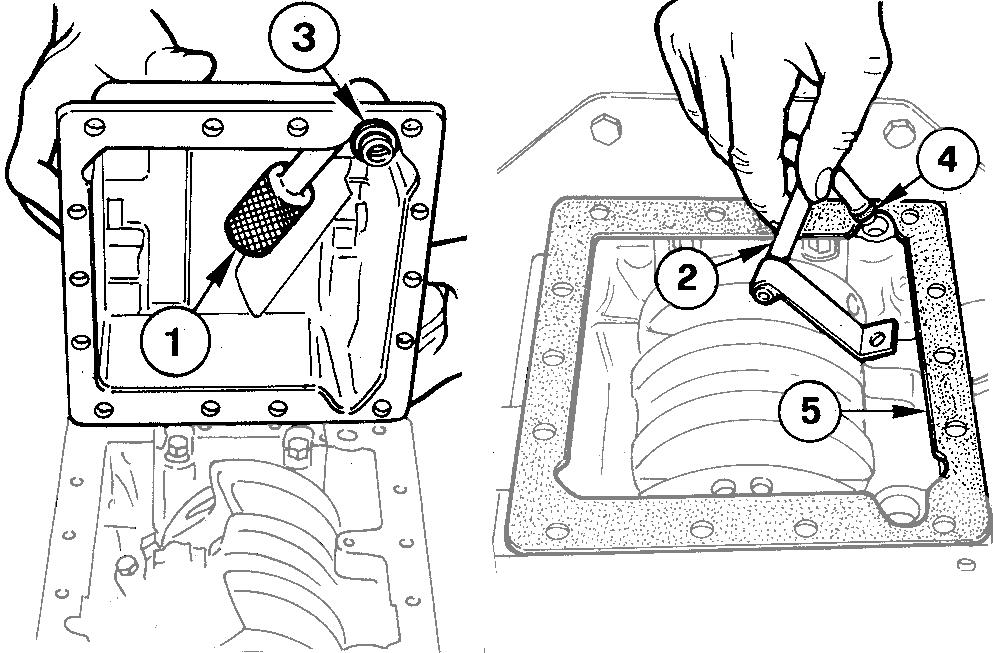 3
1
4
2
5