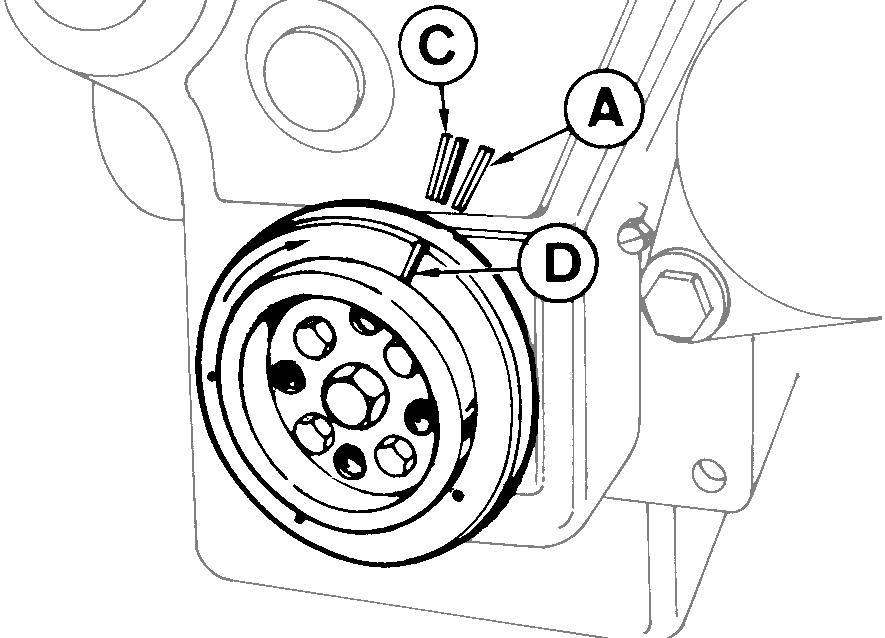 C
A
D