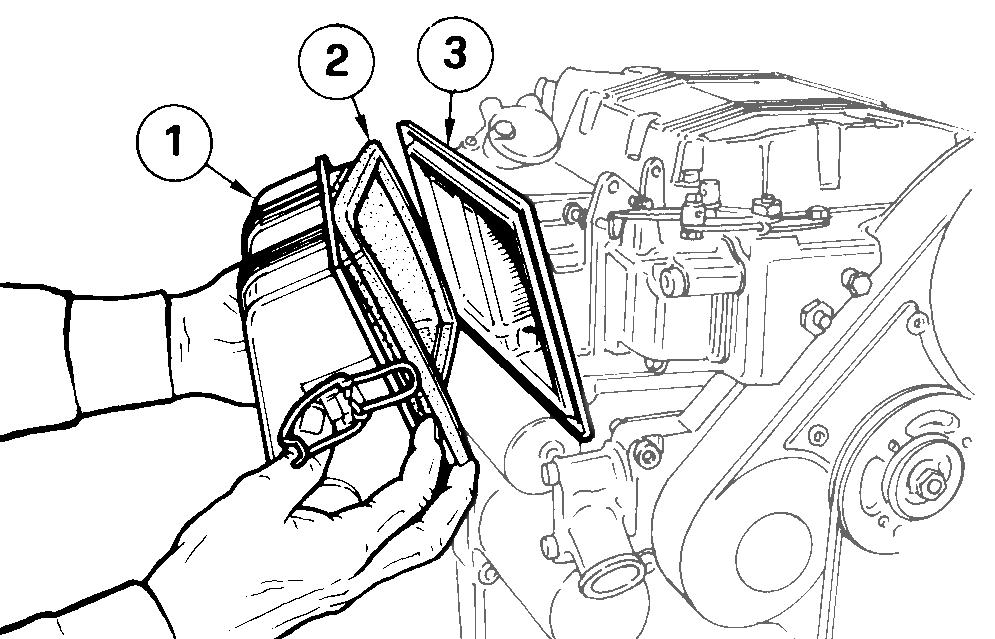 1
2
3