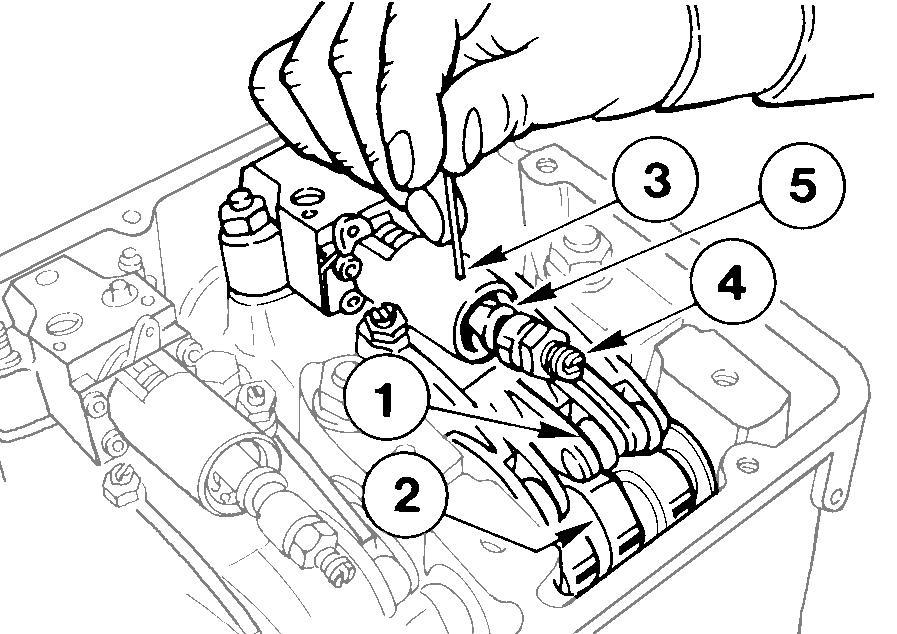 3
5
4
1
2