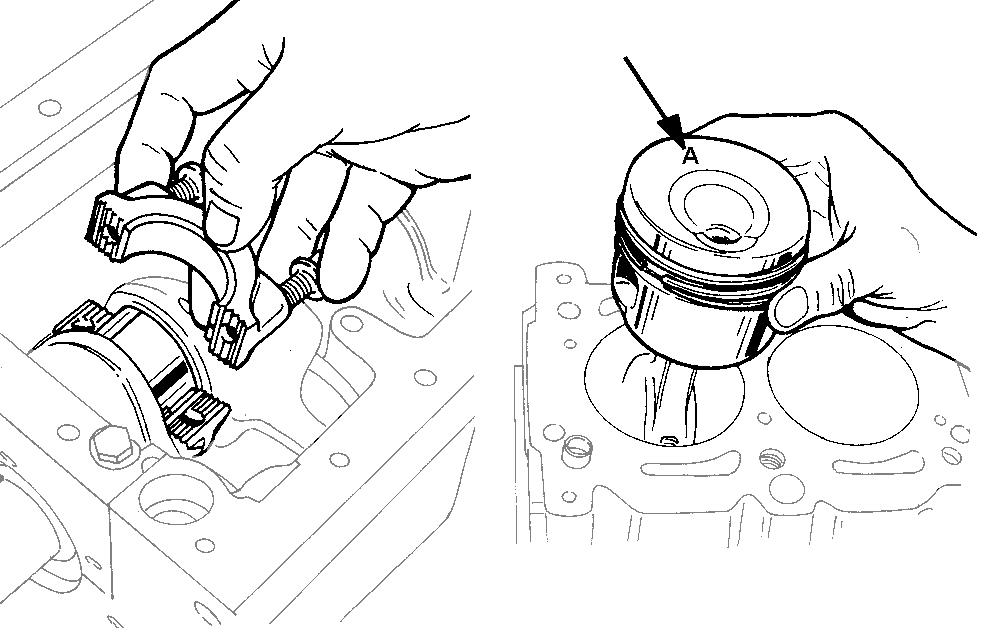 A