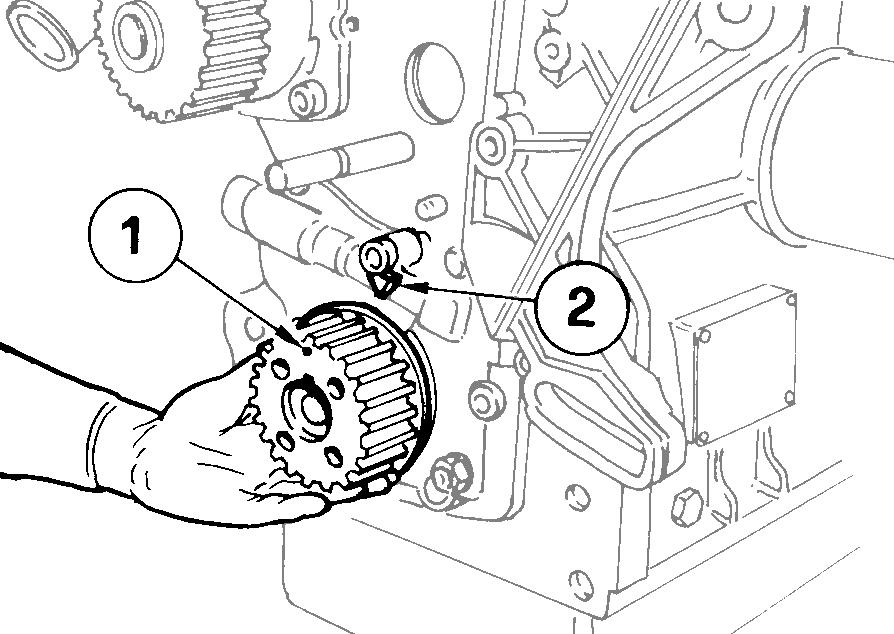 1
2