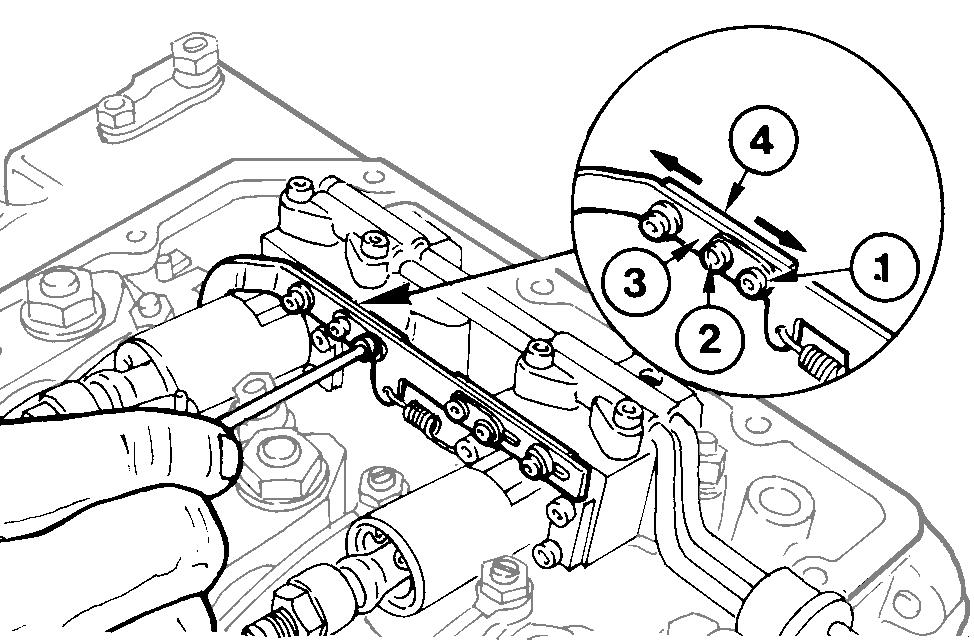 4
3
2
1