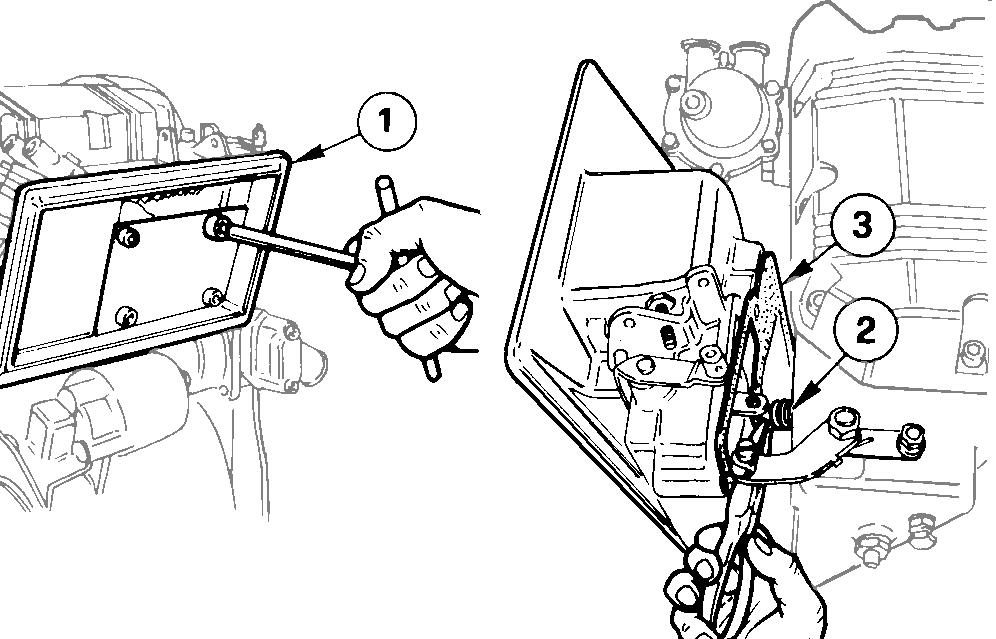 1

3

2