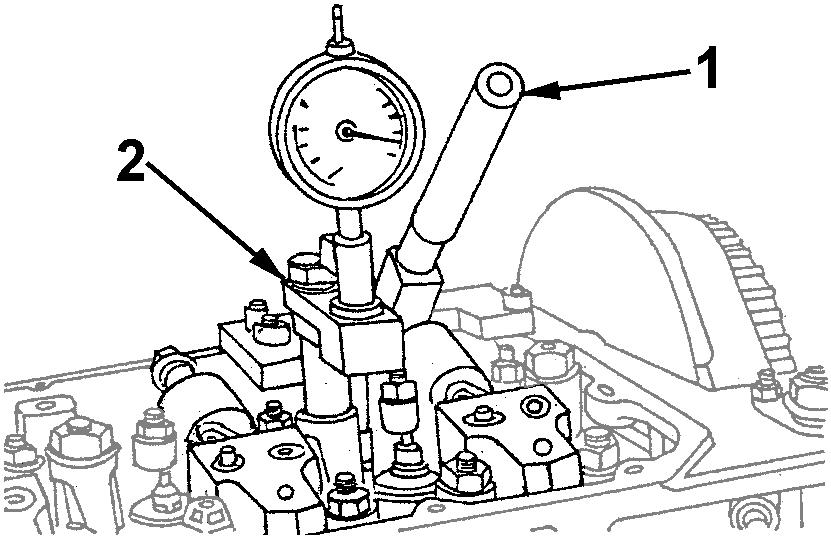 1

2