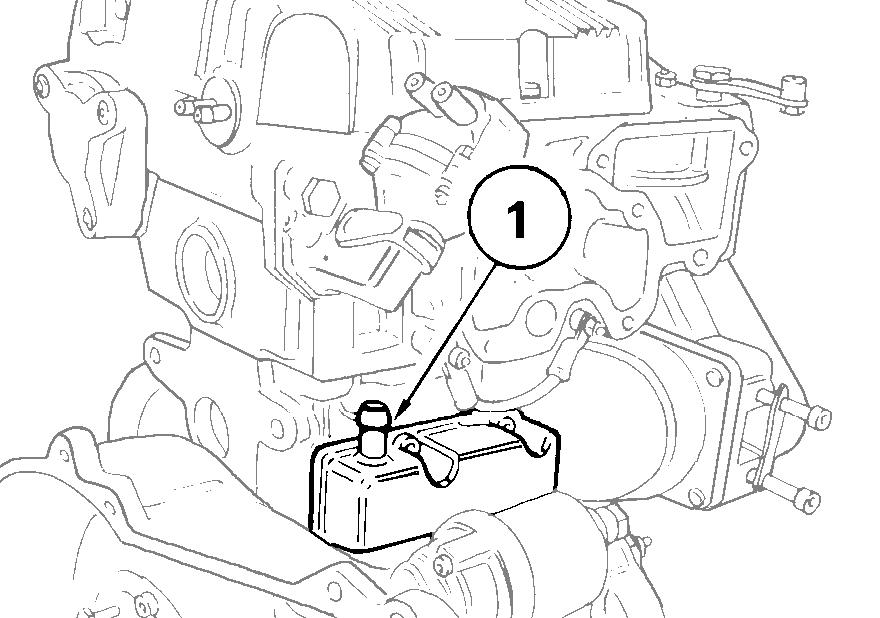 1