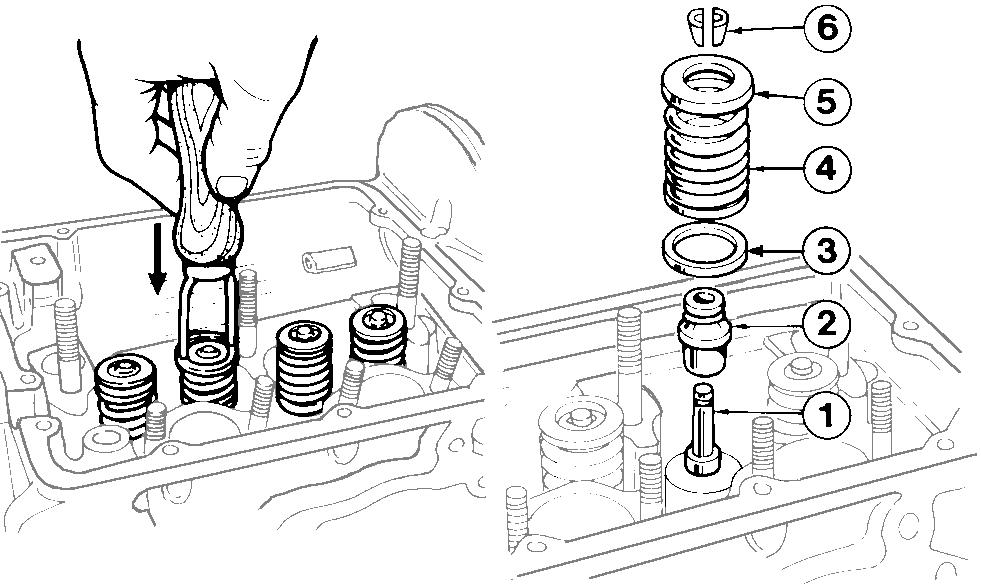 6
5
4
3
2
1