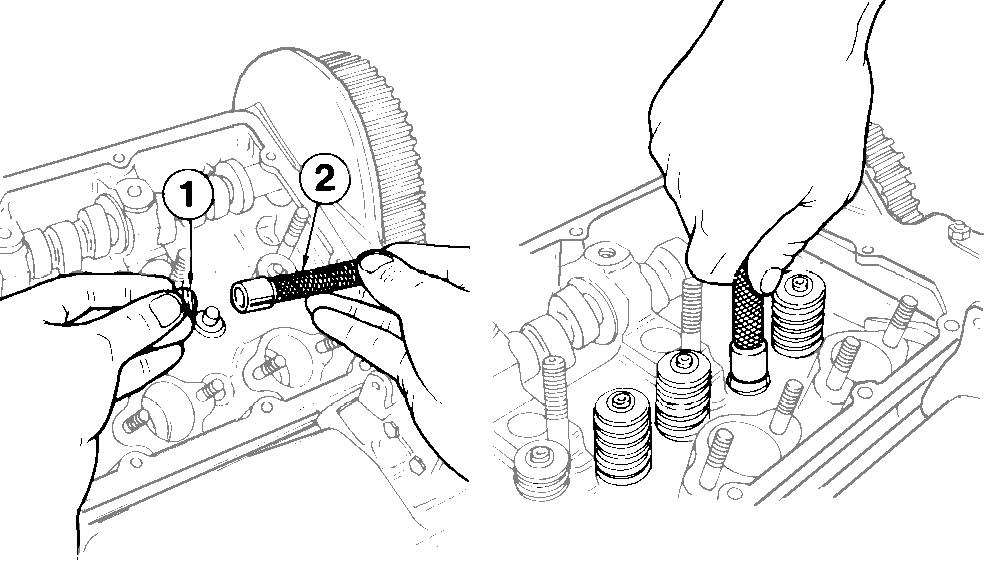 1
2