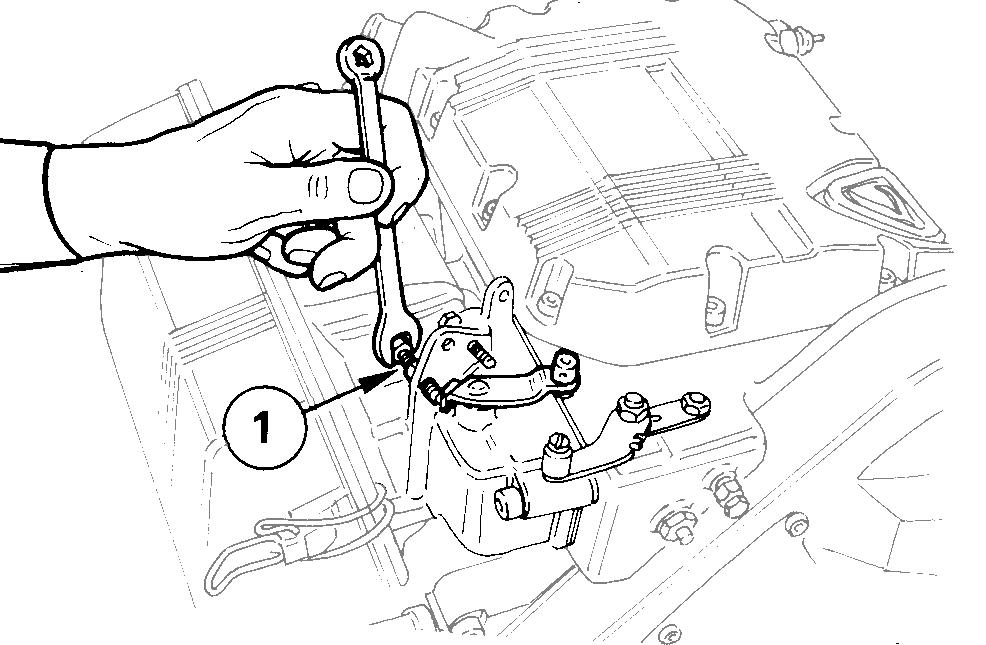 1