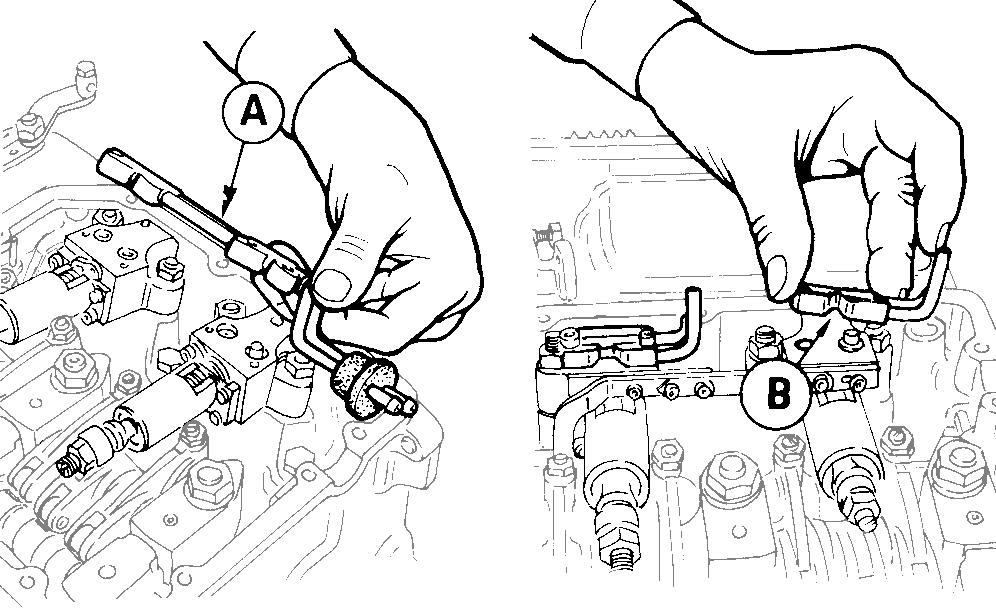 A

B