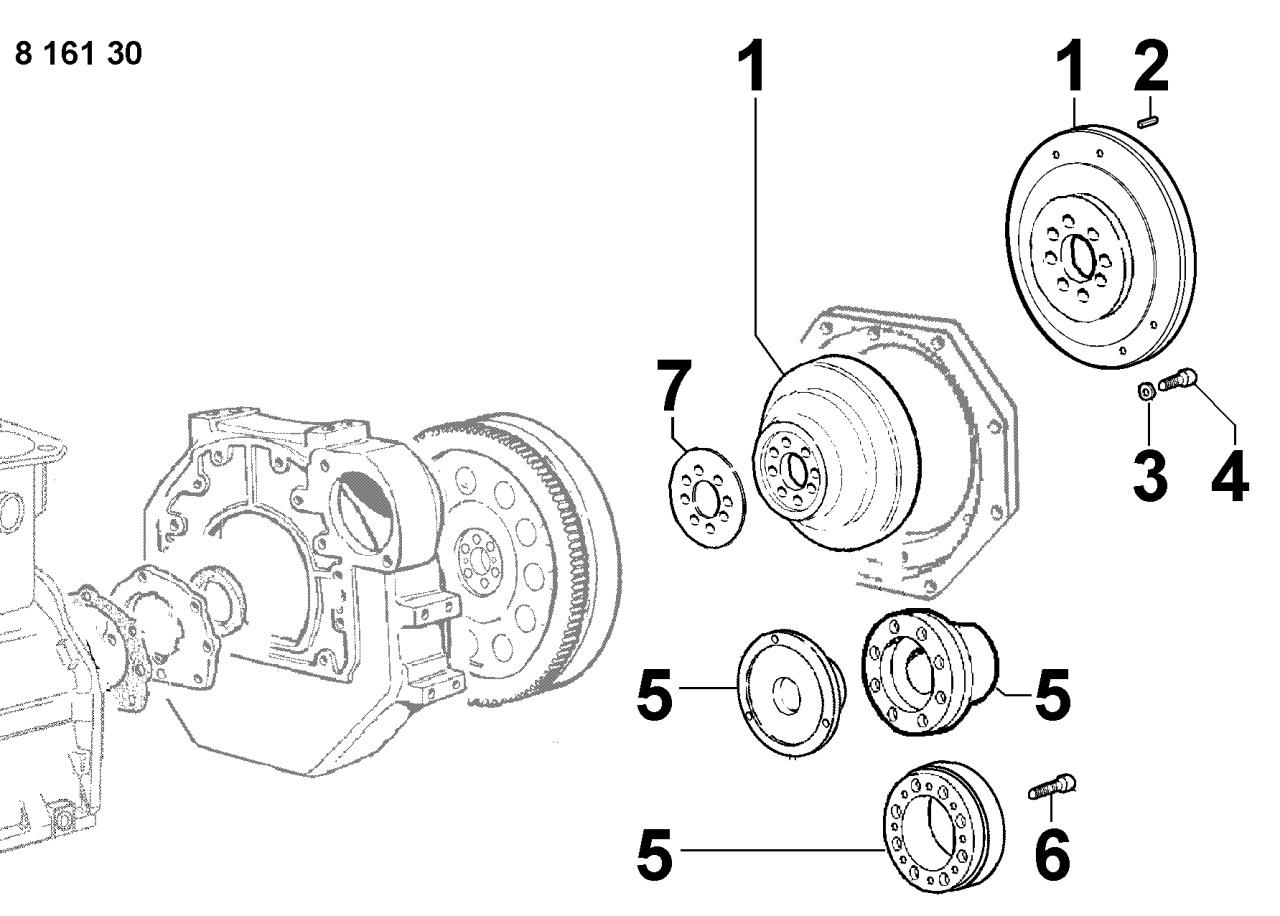 8 161 30

1

1

2

7

3

4

5

5

5

6