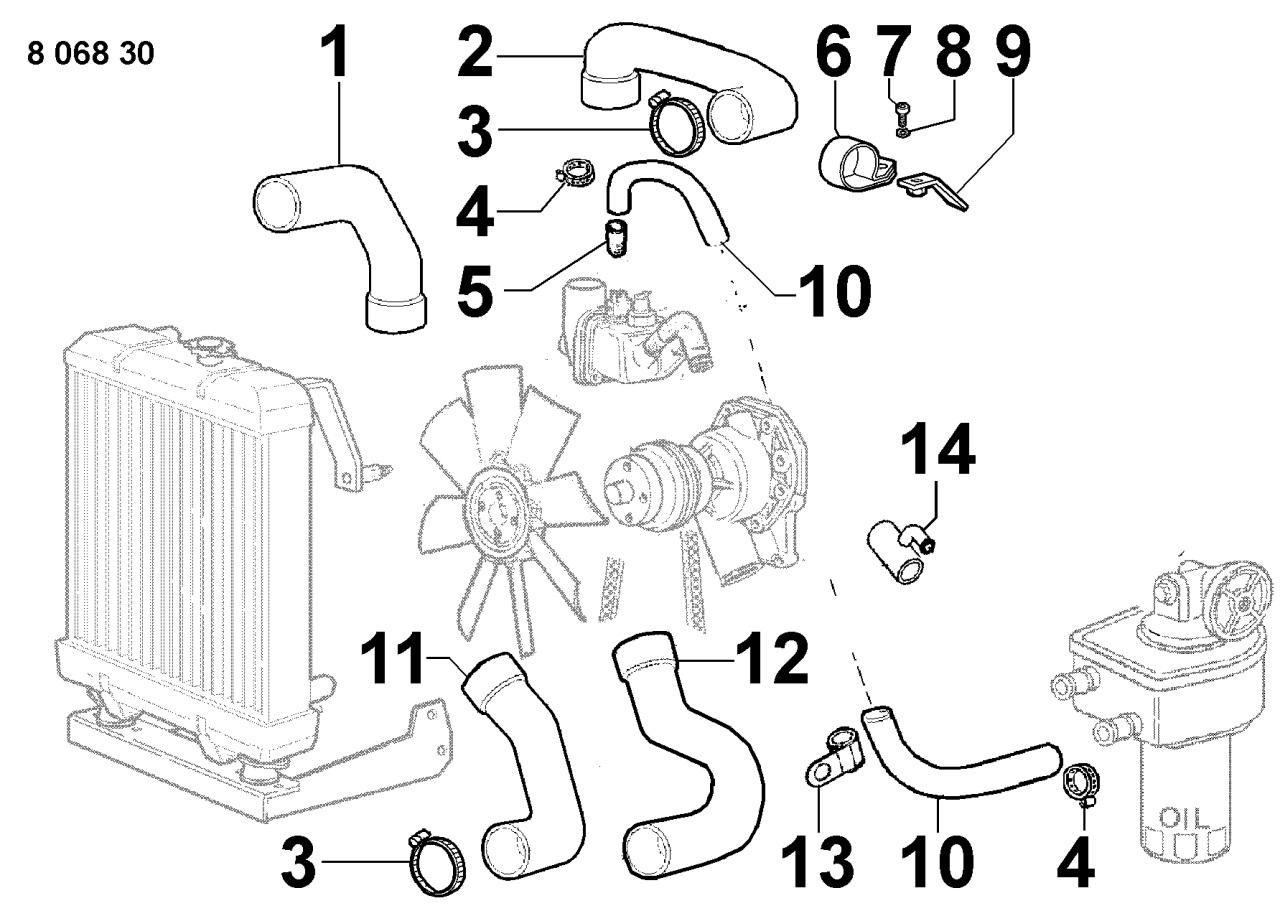 8 068 30

1

2

3

4

5

6

7

8

9

10

14

11

12

3

13

10

4

OIL