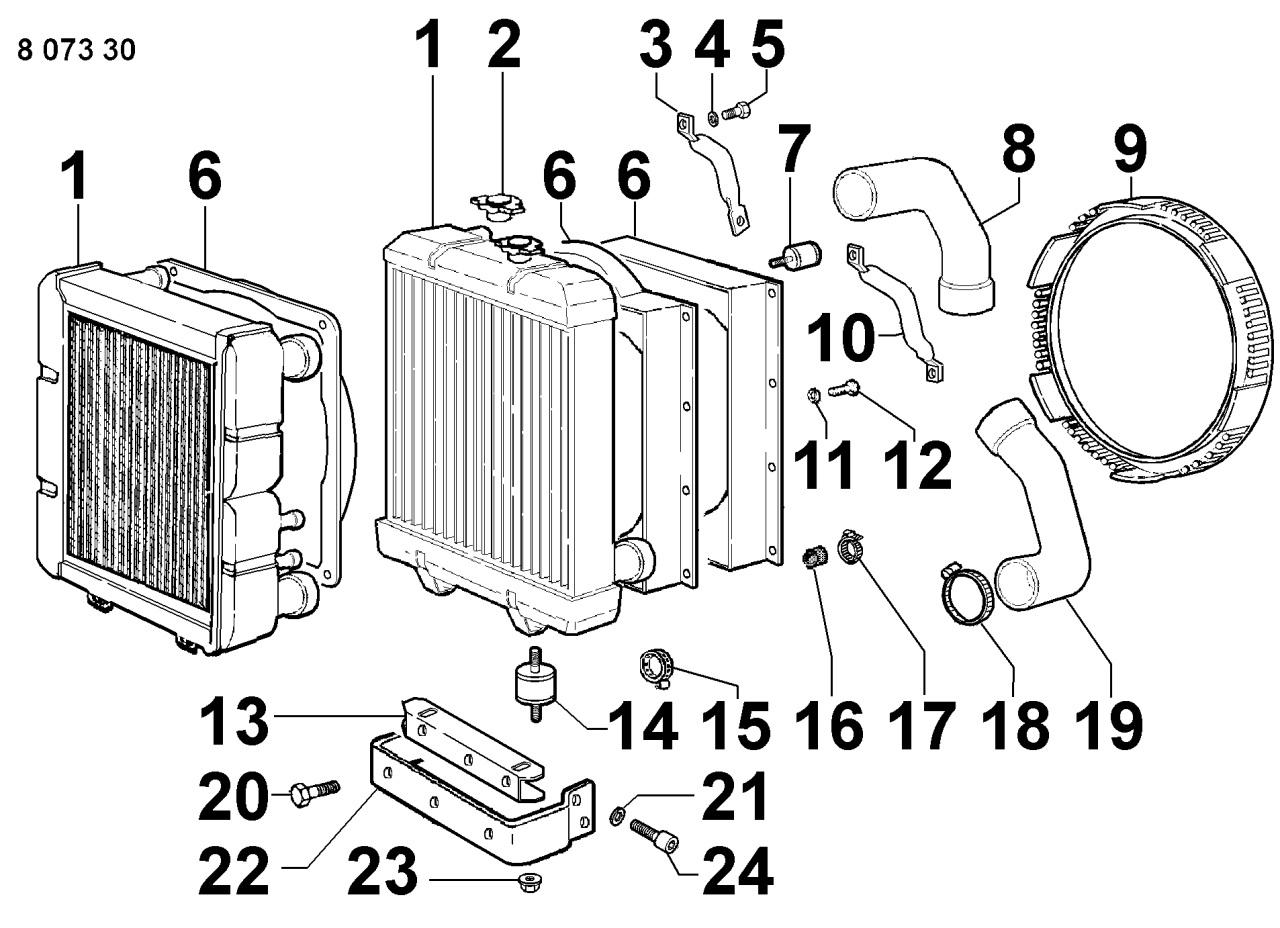 8 073 30

1 2 3 4 5
1 6 6 6 7 8 9
10
11 12
13 14 15 16 17 18 19
20 21
22 23 24