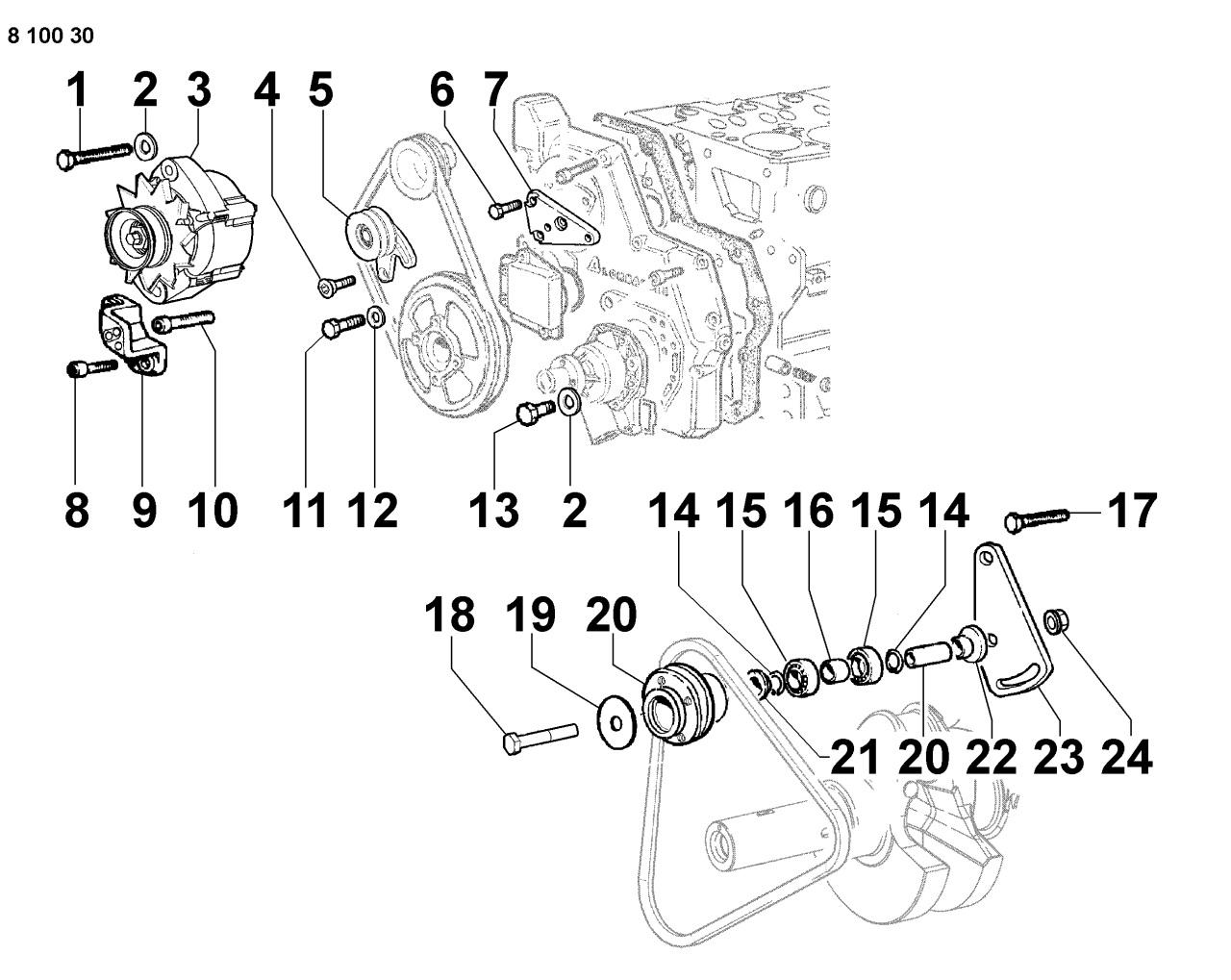 8 100 30

1 2 3 4 5 6 7

8 9 10 11 12 13 2

14 15 16 15 14 17

18 19 20

21 20 22 23 24