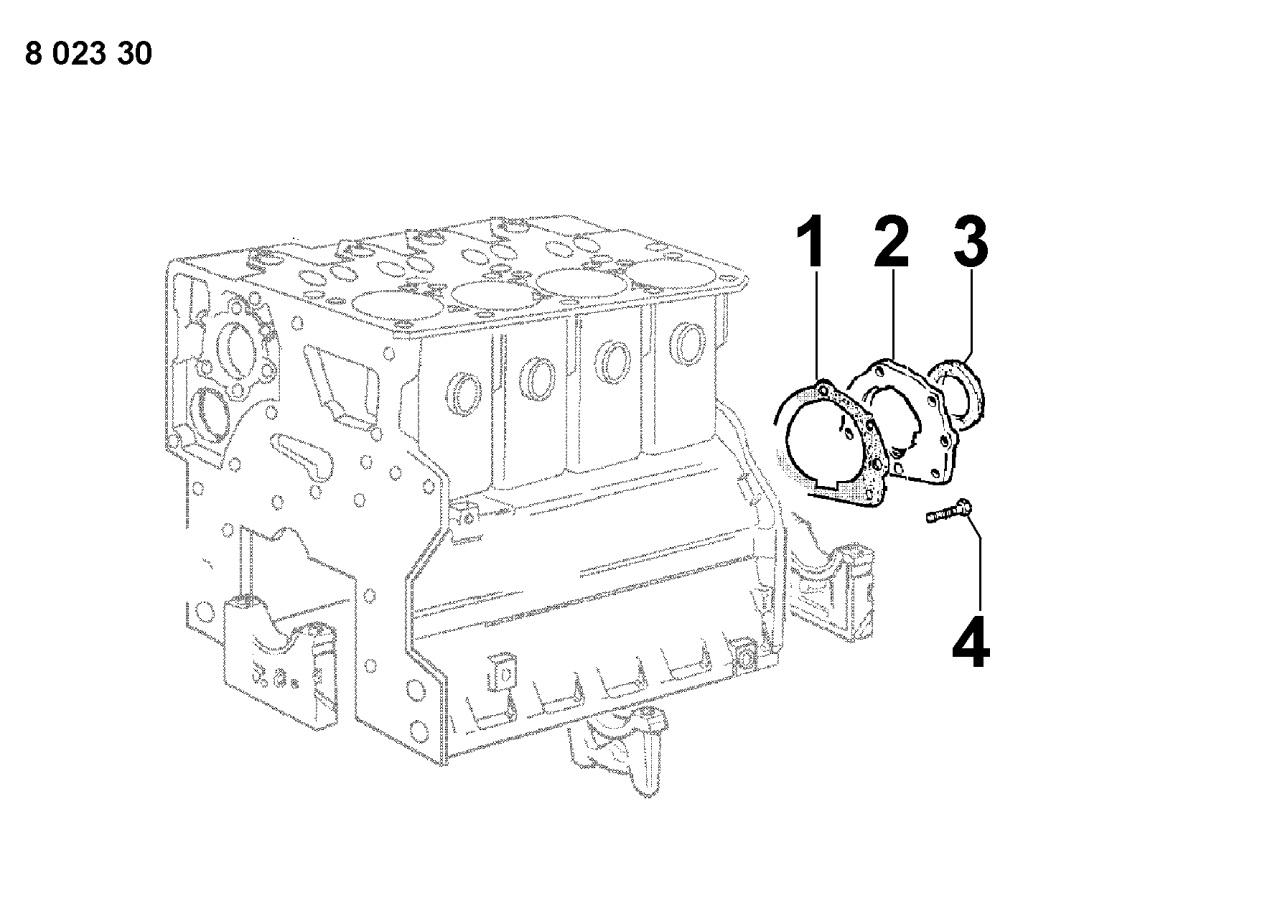 8 023 30

1
2
3
4