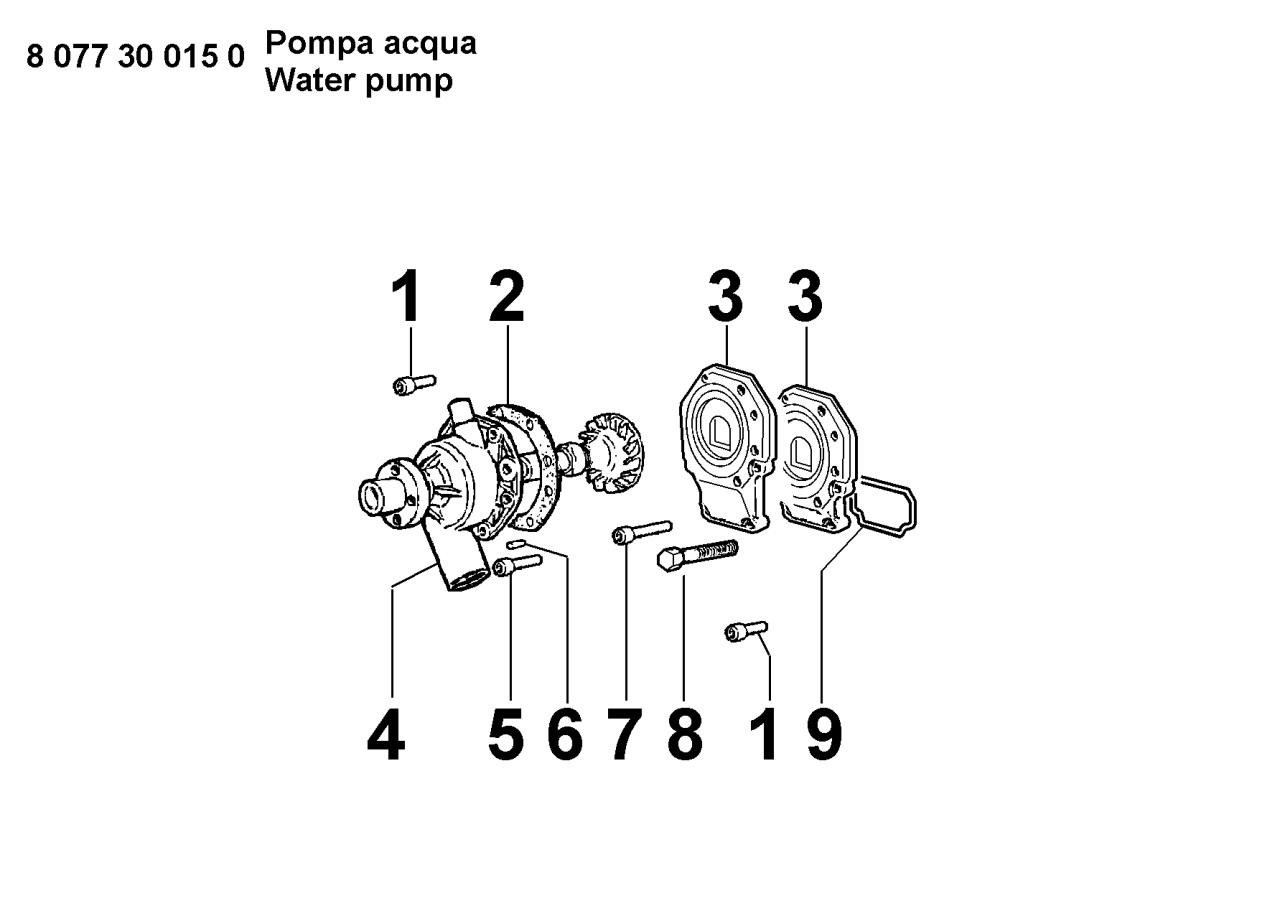 8 077 30 015 0 Pompa acqua
Water pump

1
2
3
3
4
5
6
7
8
1
9