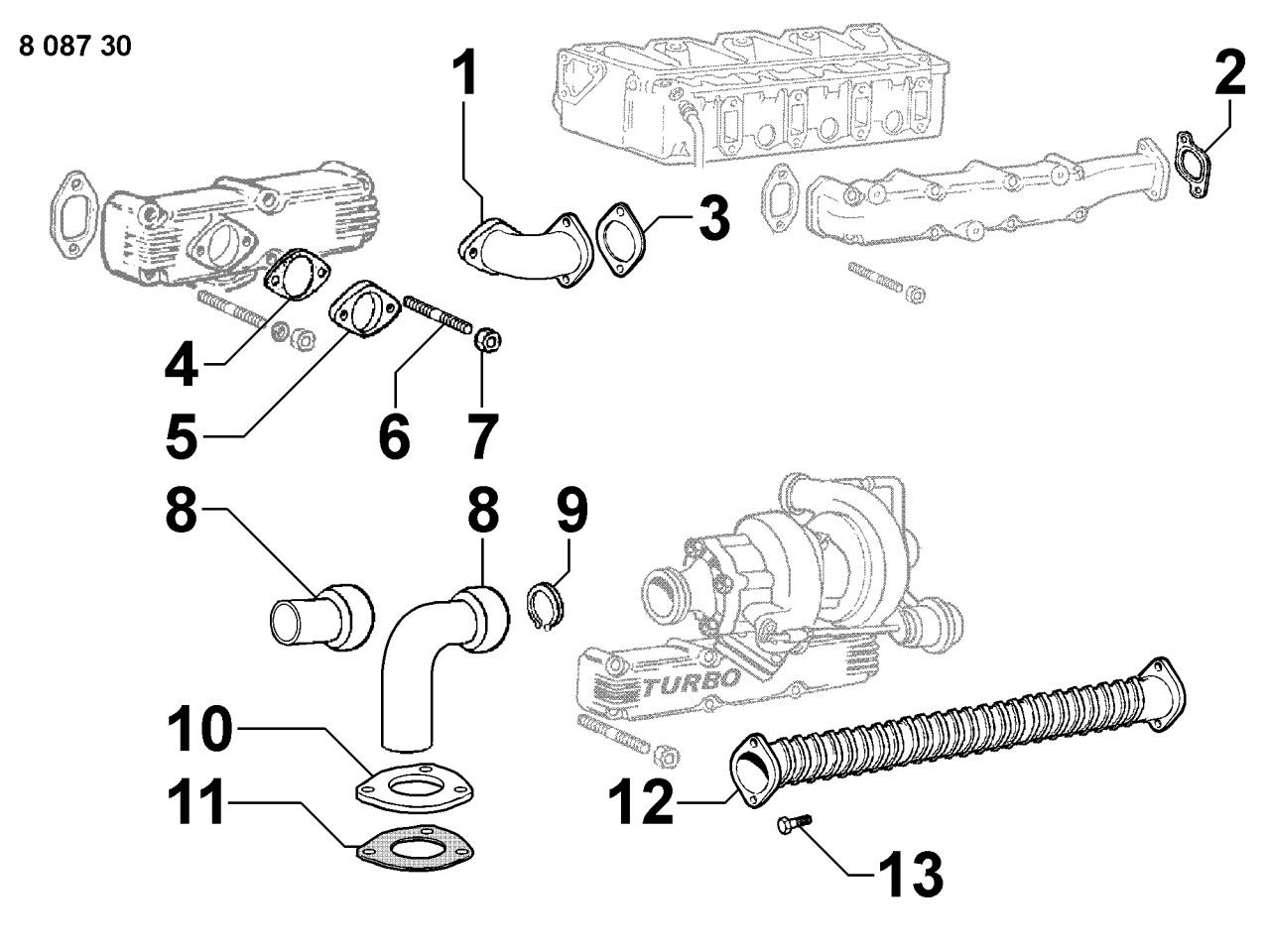 8 087 30

1

2

3

4

5

6

7

8

8

9

TURBO

10

11

12

13