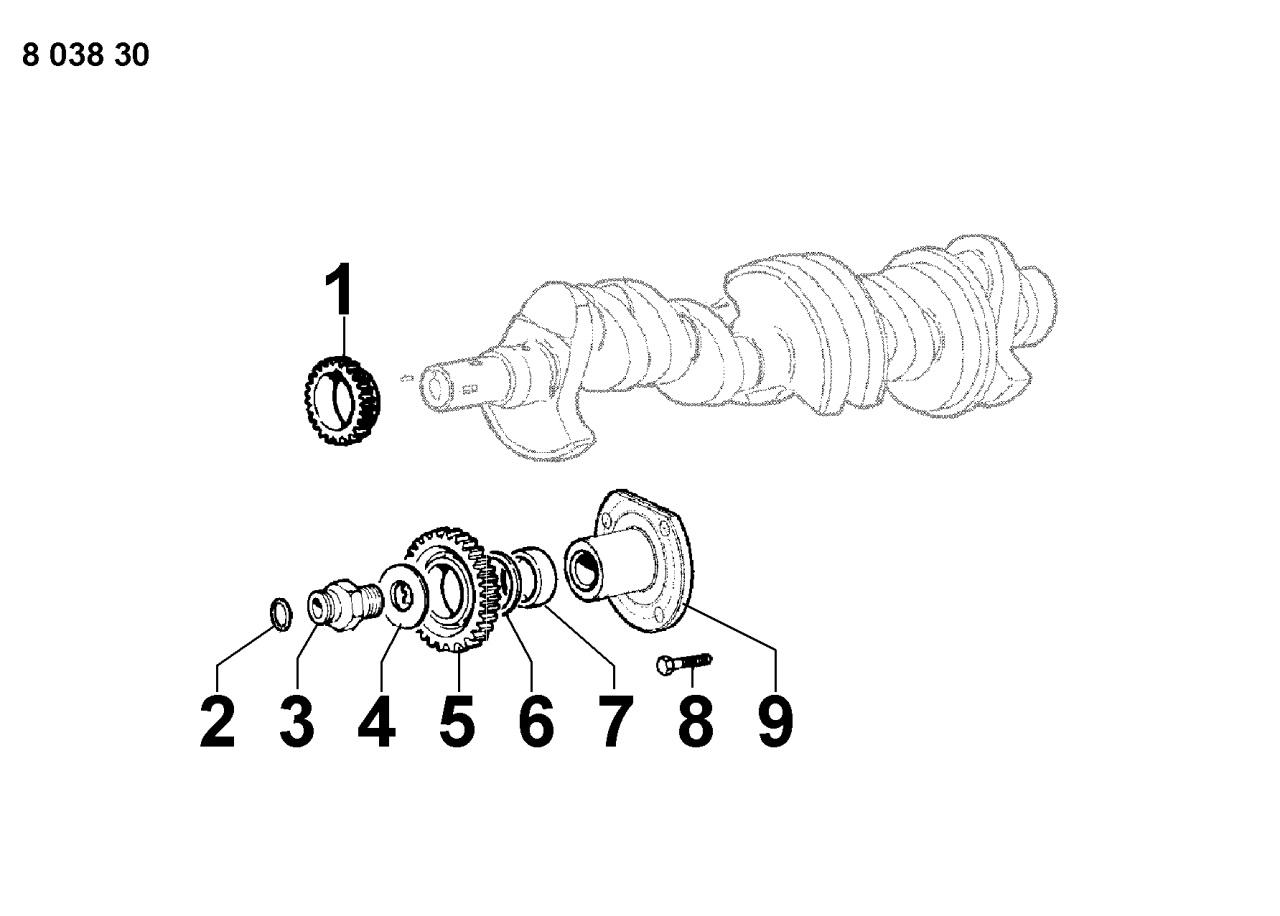 8 038 30

1

2 3 4 5 6 7 8 9