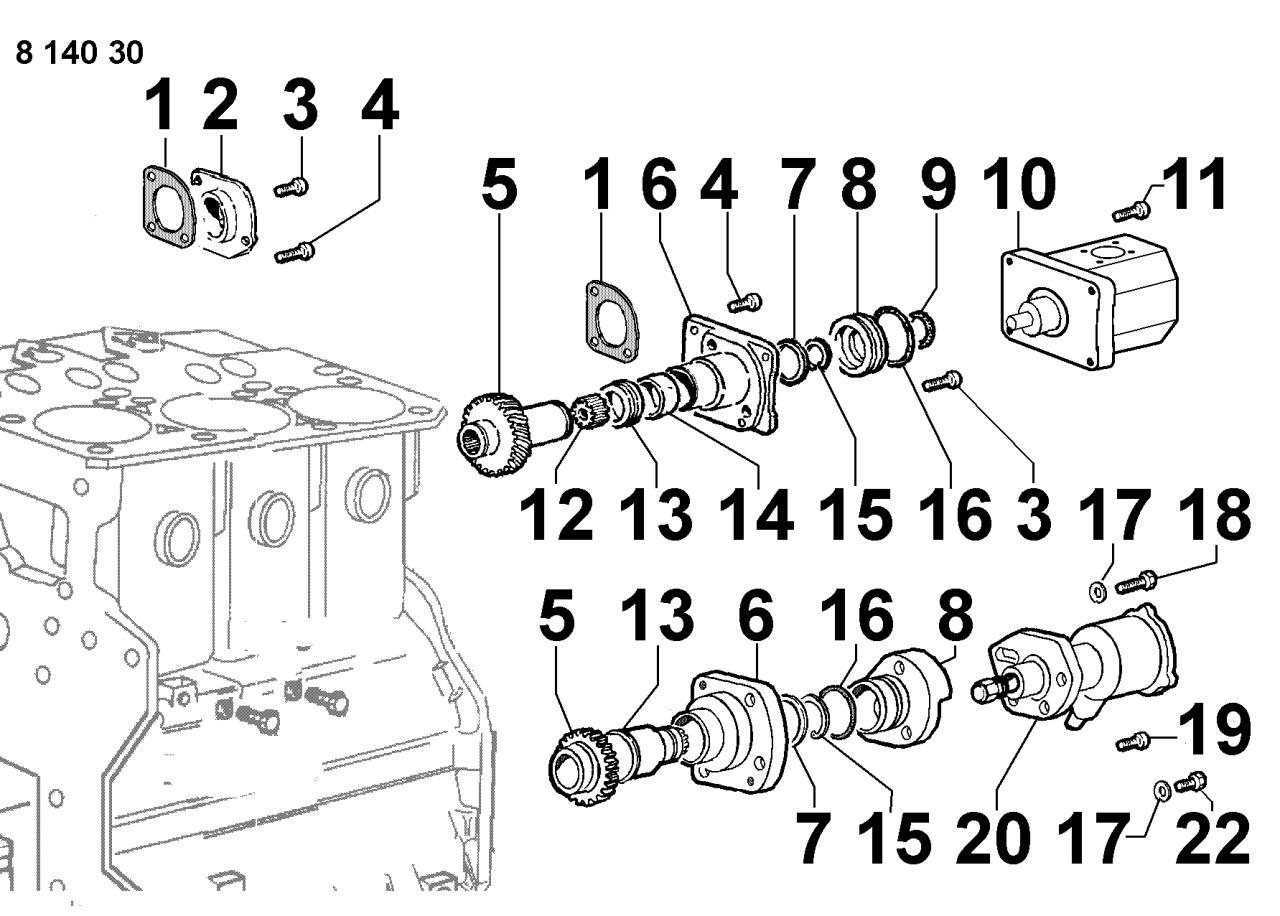 8 140 30

1 2 3 4

5 1 6 4 7 8 9 10 11

12 13 14 15 16 3 17 18

5 13 6 16 8

19

7 15 20 17 22