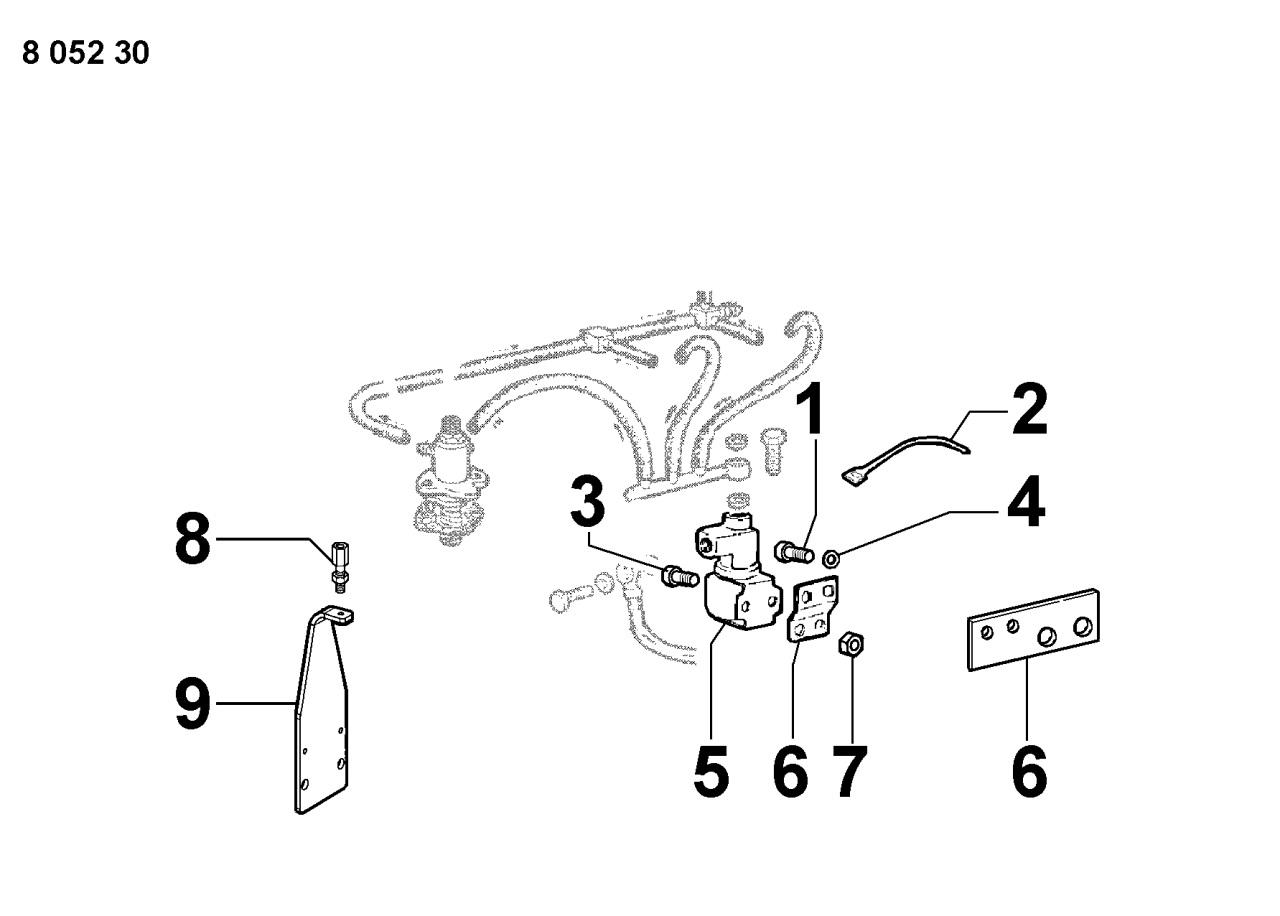 8 052 30

1
2
3
4
8
9
5
6
7
6