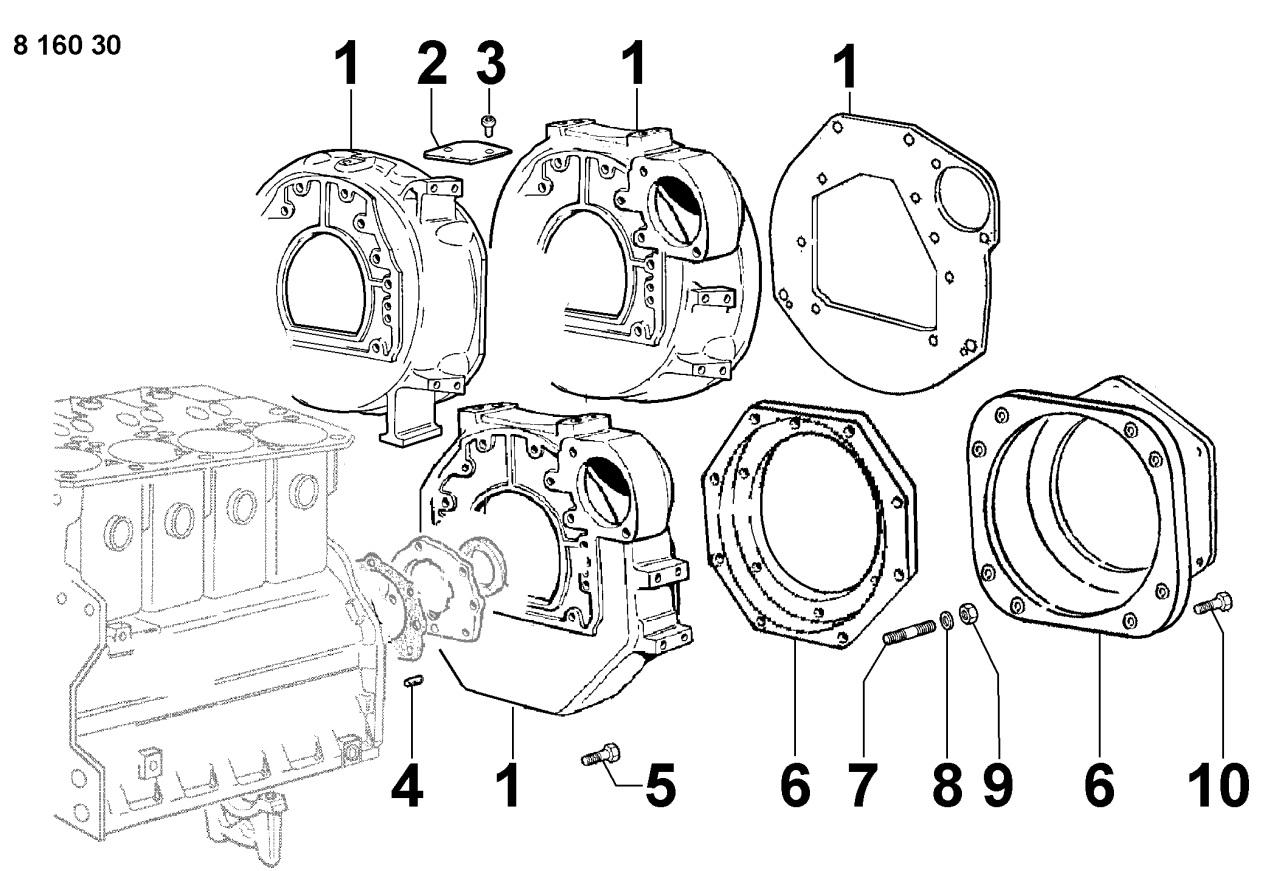 8 160 30

1 2 3 1 1

4 1 5 6 7 8 9 6 10