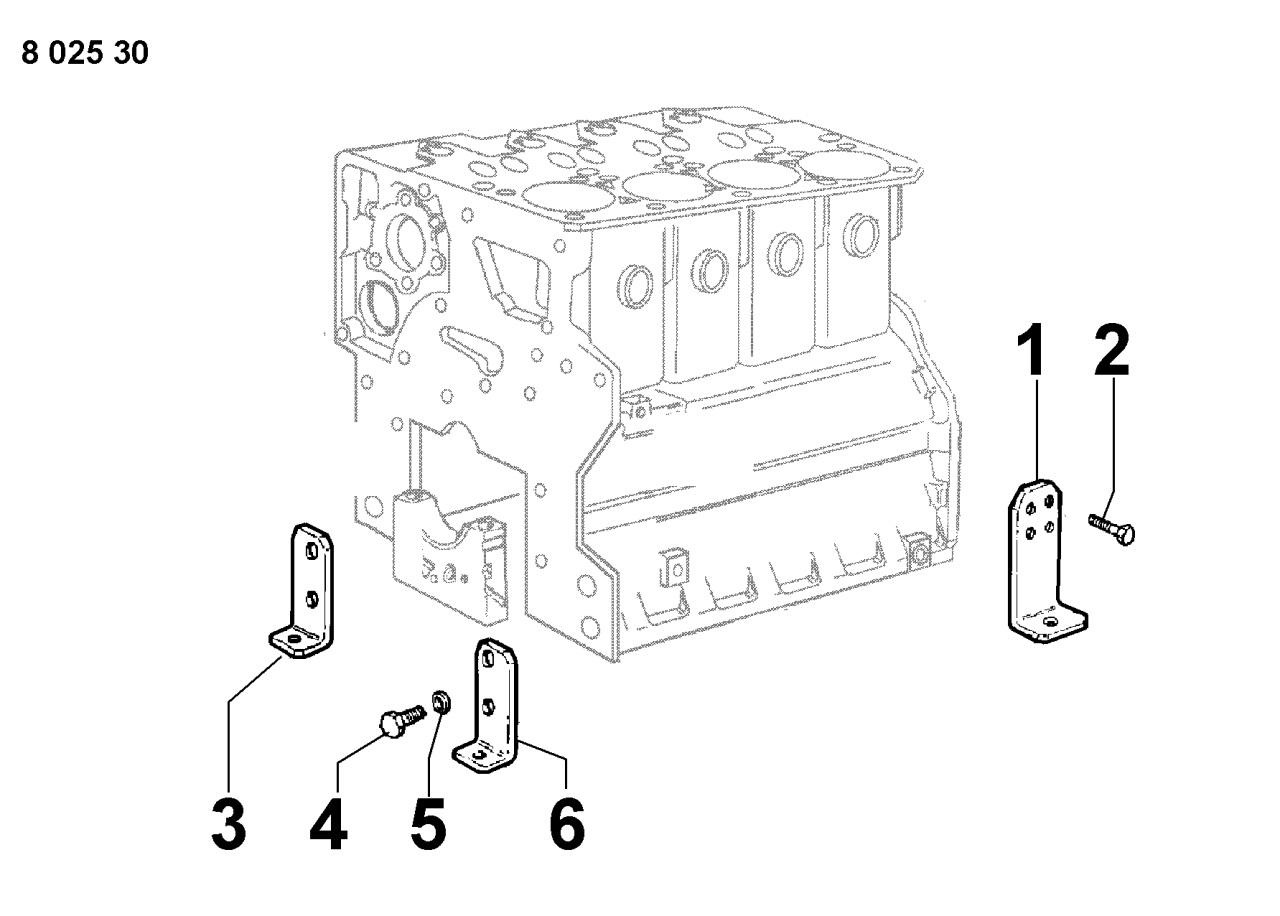 8 025 30

1
2
3
4
5
6