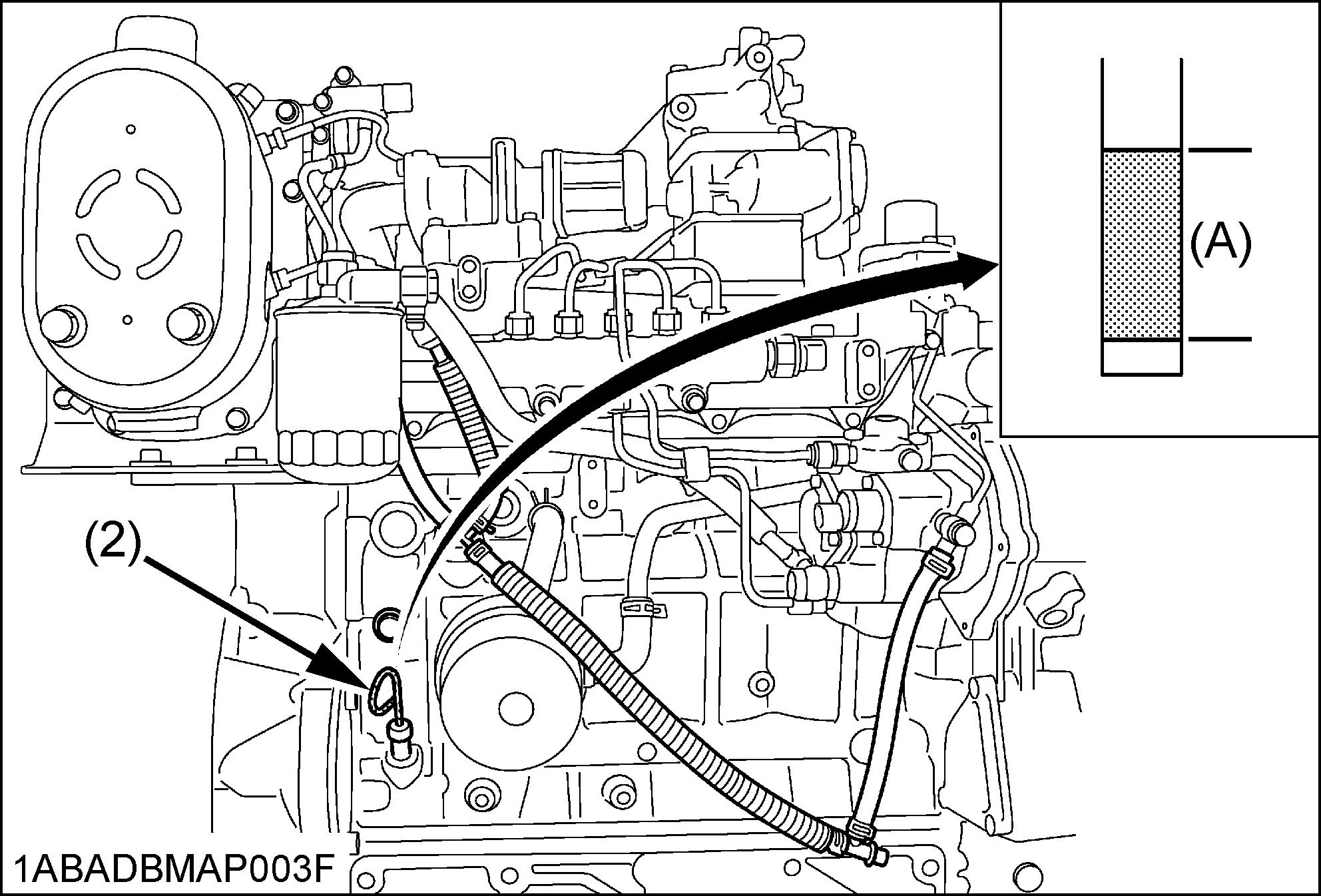 (A)

(2)

1ABADBMAP003F