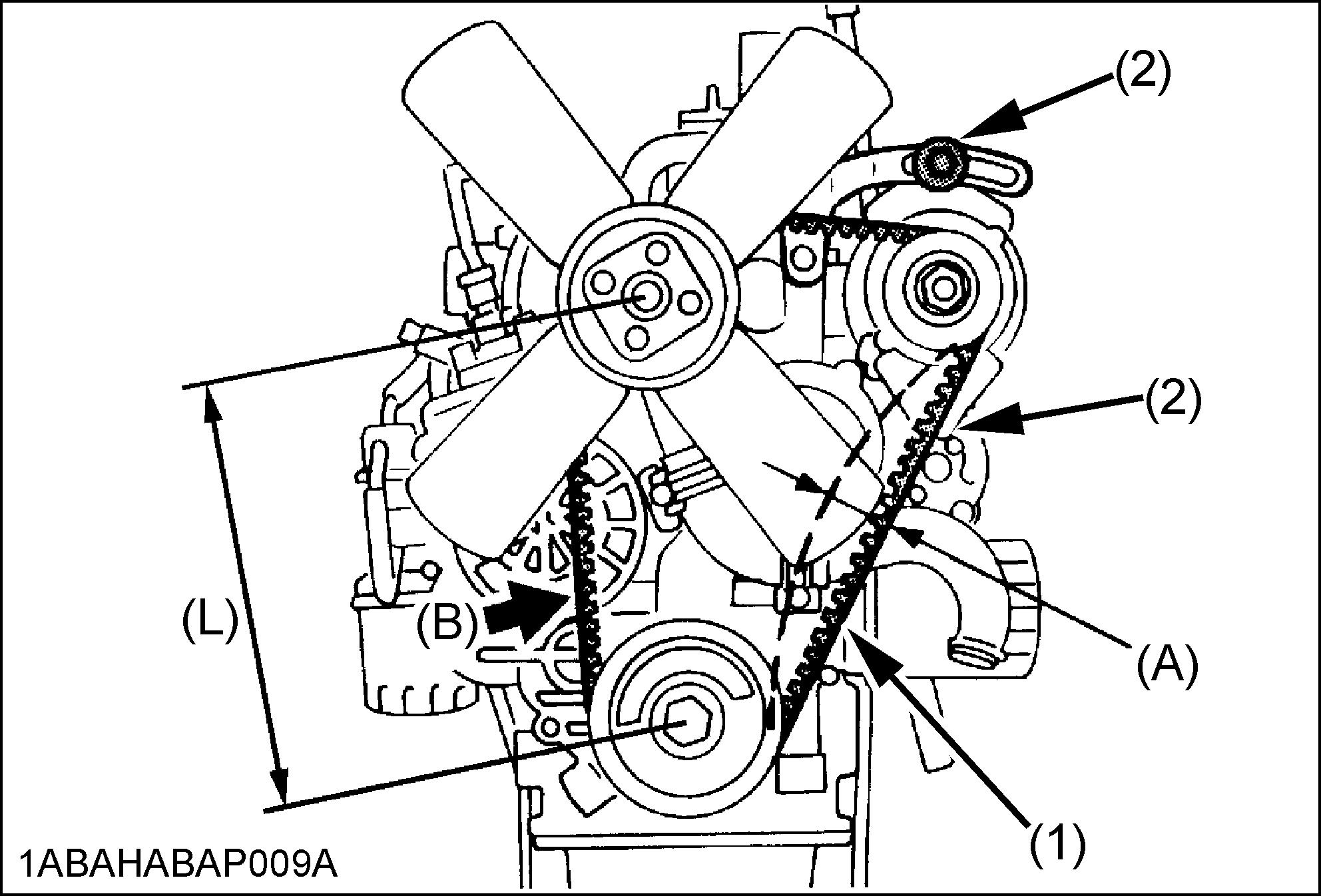 (2)
(2)
(L)
(B)
(A)
(1)
1ABAHABAP009A