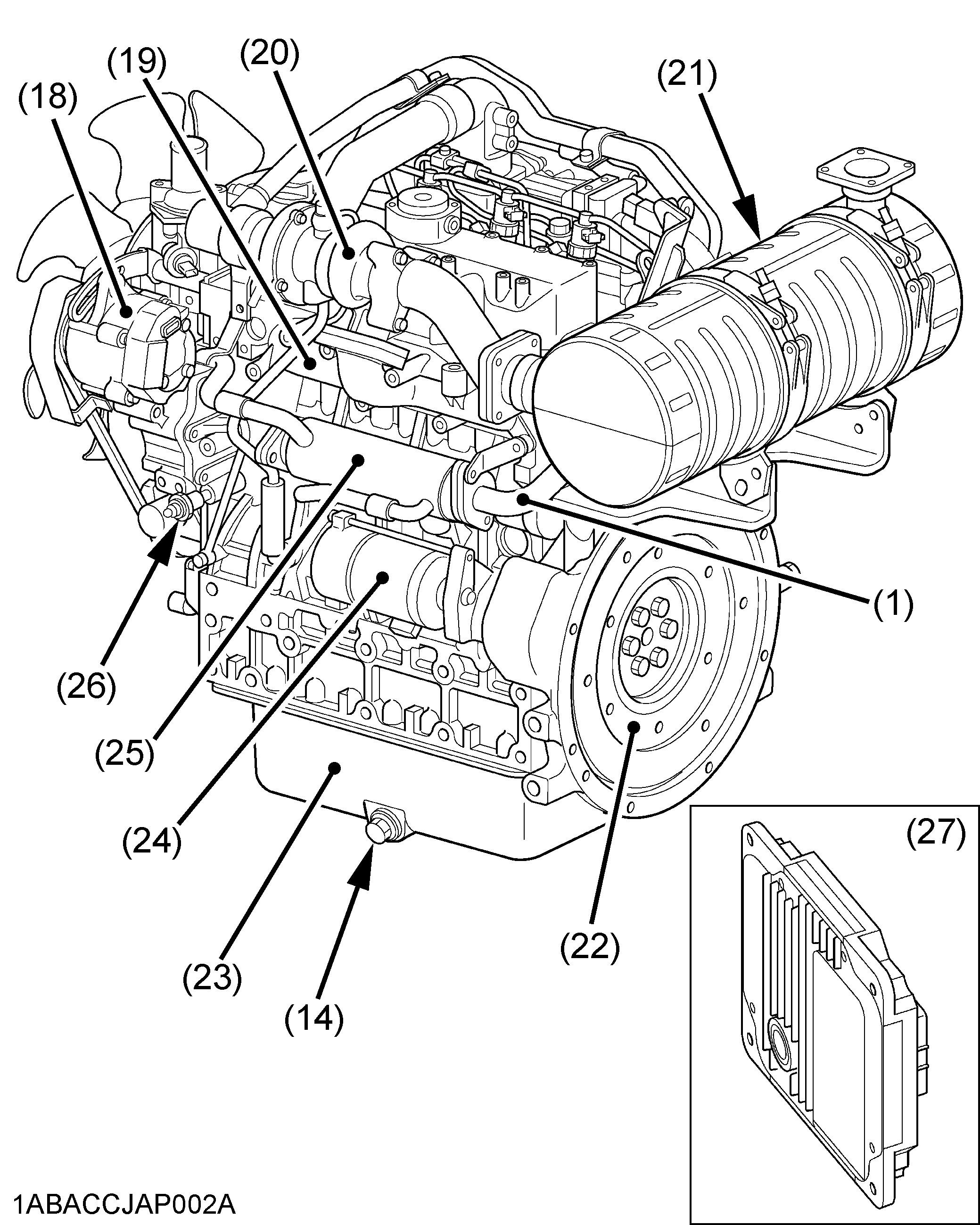 (18)
(19)
(20)
(21)
(1)
(26)
(25)
(24)
(23)
(14)
(22)
(27)
1ABACCJAP002A