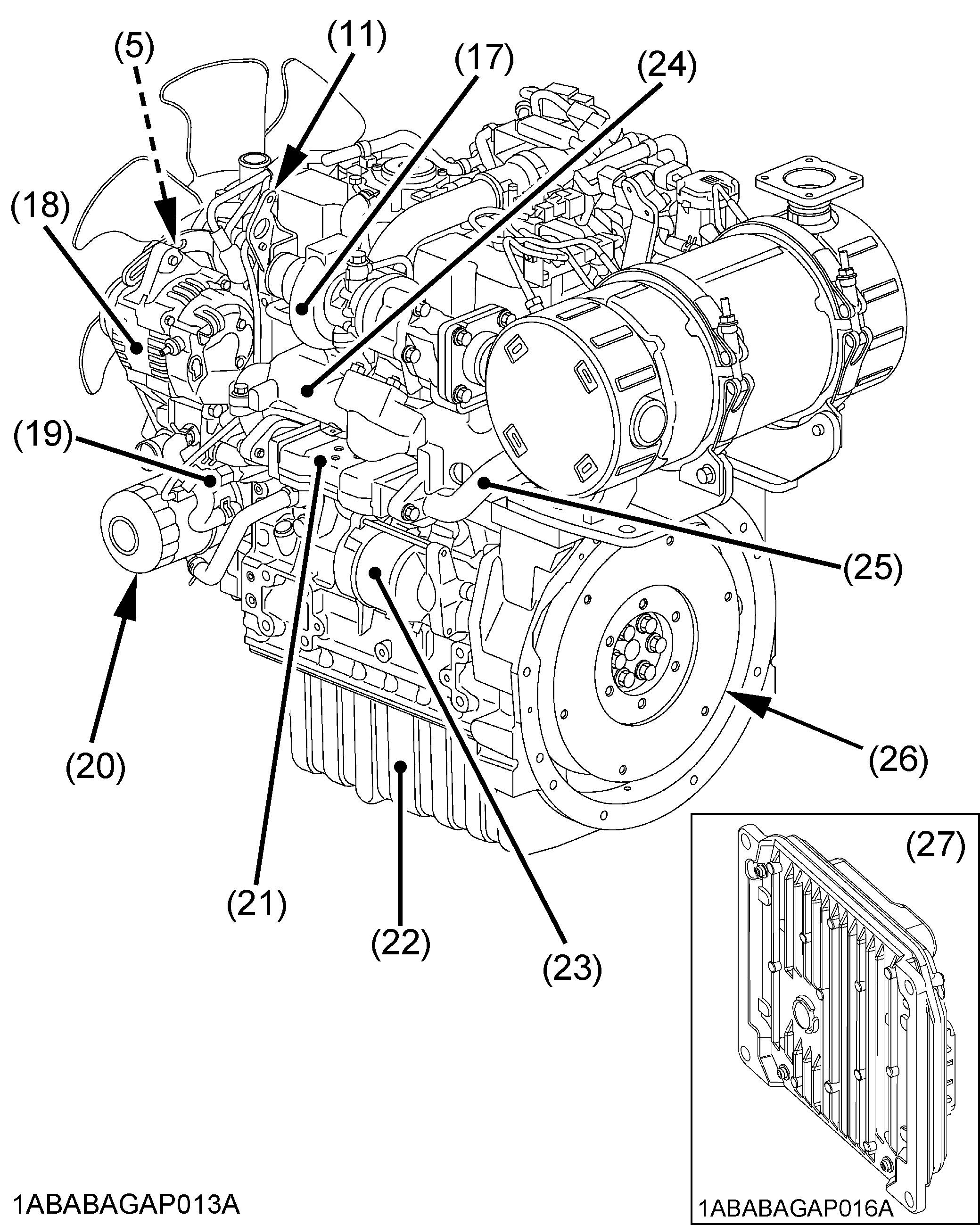 (5)
(11)
(17)
(24)
(18)
(19)
(25)
(20)
(26)
(21)
(22)
(23)
(27)
1ABABAGAP013A
1ABABAGAP016A