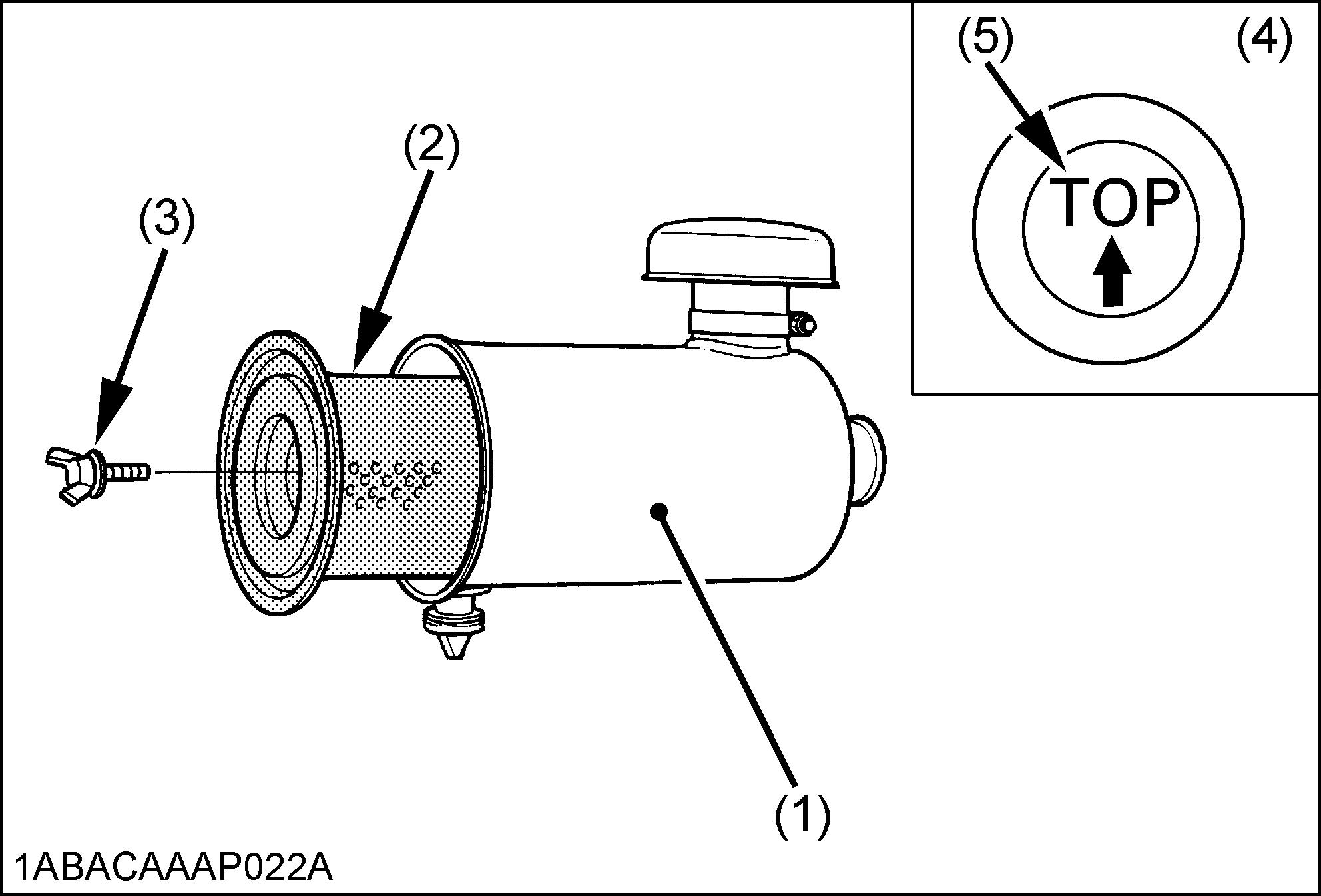 (5)
(4)
TOP
(2)
(3)
(1)
1ABACAAAP022A